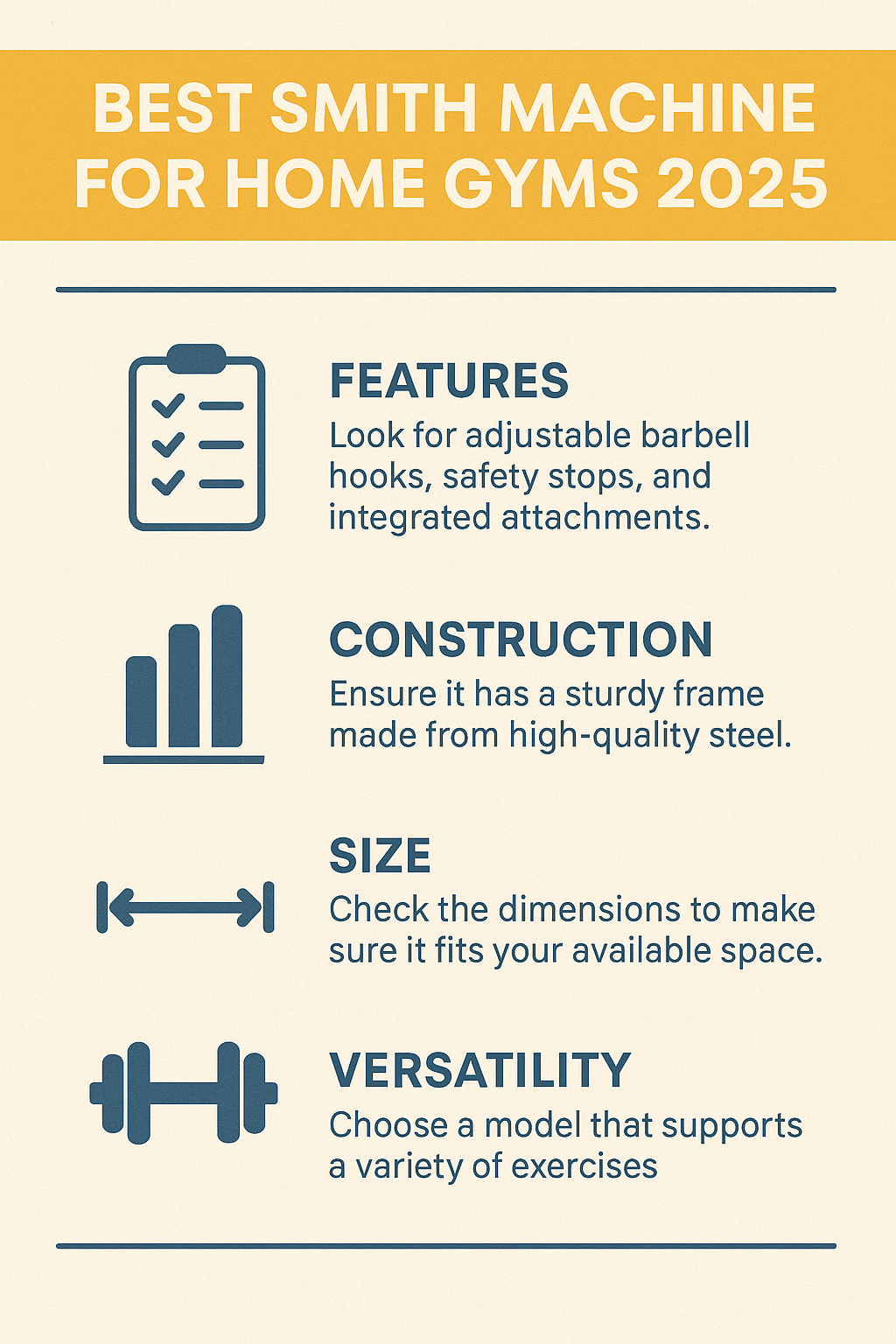 BEST SMITH MACHINE FOR HOME GYMS 2025

FEATURES
Look for adjustable barbell hooks, safety stops, and integrated attachments.

CONSTRUCTION
Ensure it has a sturdy frame made from high-quality steel.

SIZE
Check the dimensions to make sure it fits your available space.

VERSATILITY
Choose a model that supports a variety of exercises