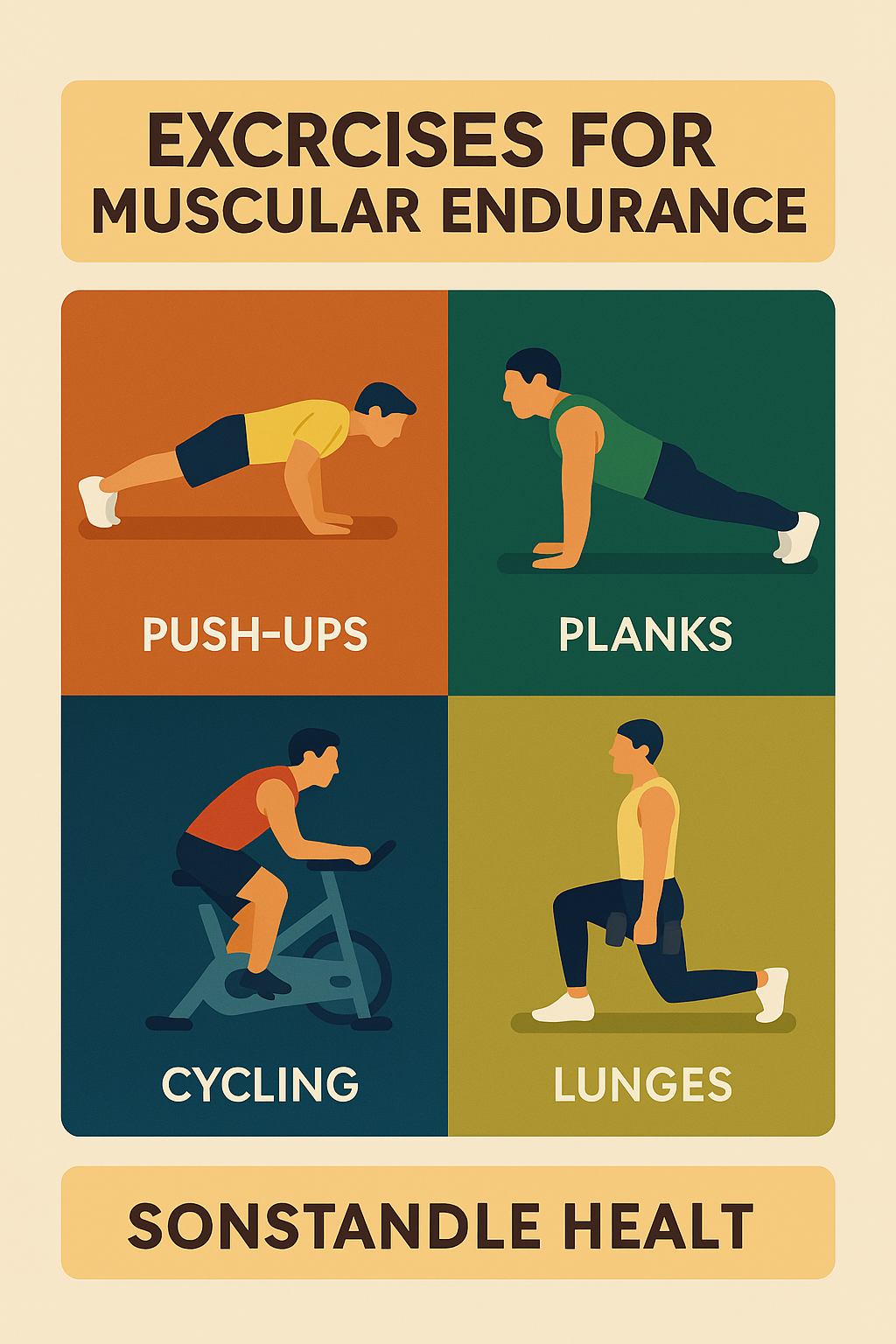 EXCRCISES FOR MUSCULAR ENDURANCE

PUSH-UPS

PLANKS

CYCLING

LUNGES

SONSTANDLE HEALT