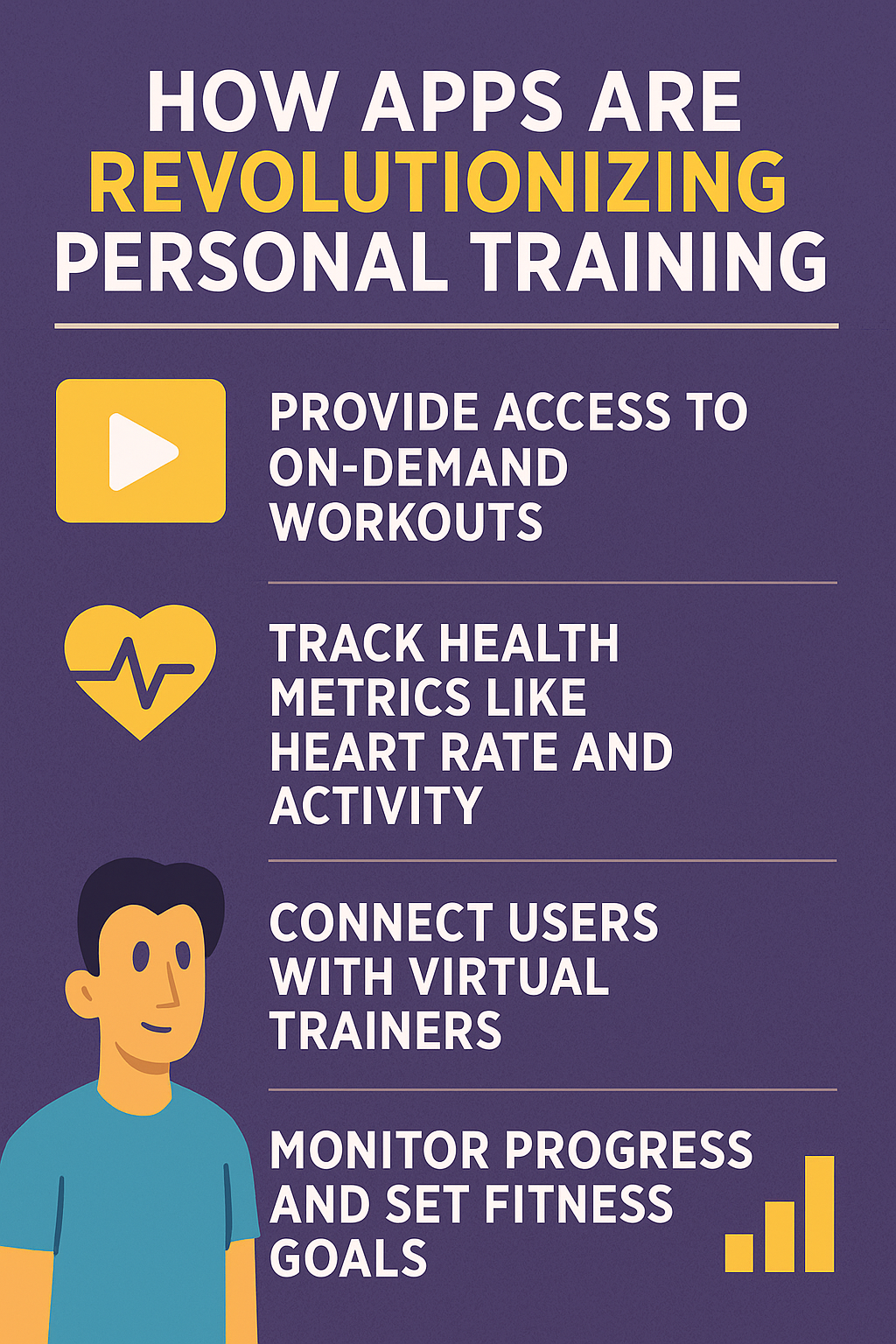 HOW APPS ARE REVOLUTIONIZING PERSONAL TRAINING

PROVIDE ACCESS TO ON-DEMAND WORKOUTS

TRACK HEALTH METRICS LIKE HEART RATE AND ACTIVITY

CONNECT USERS WITH VIRTUAL TRAINERS

MONITOR PROGRESS AND SET FITNESS GOALS