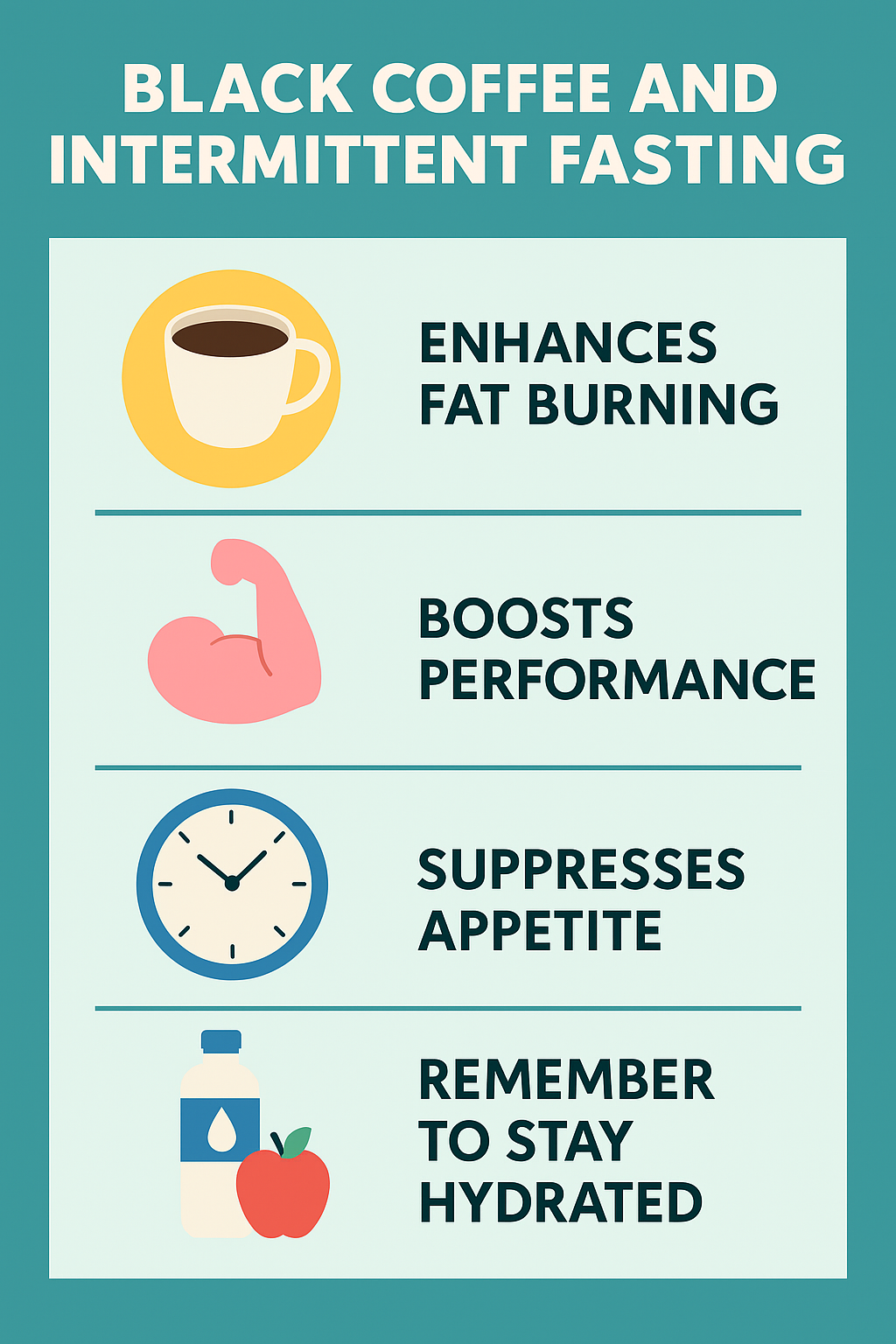 BLACK COFFEE AND INTERMITTENT FASTING

ENHANCES FAT BURNING

BOOSTS PERFORMANCE

SUPPRESSES APPETITE

REMEMBER TO STAY HYDRATED