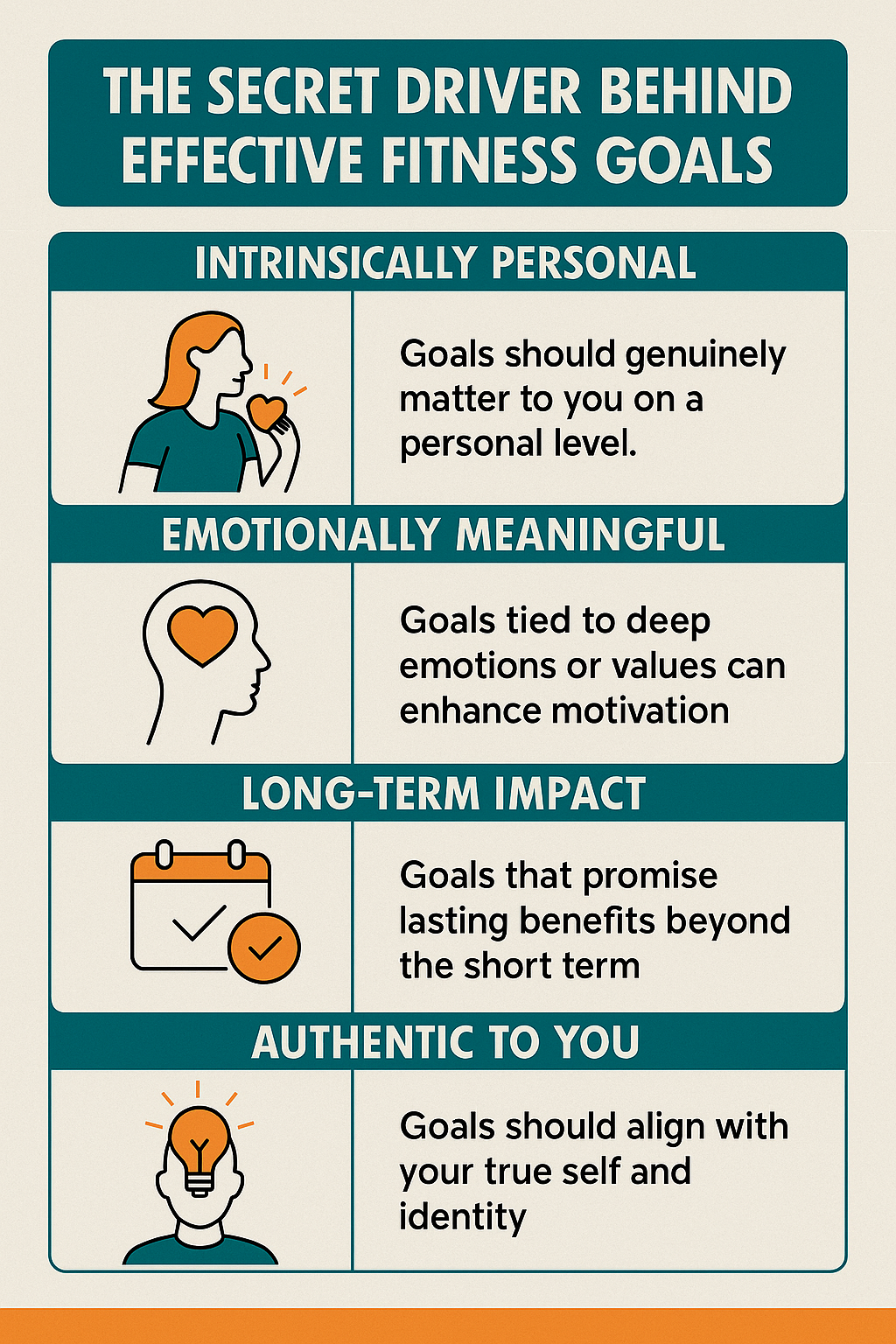 THE SECRET DRIVER BEHIND EFFECTIVE FITNESS GOALS

INTRINSICALLY PERSONAL

Goals should genuinely matter to you on a personal level.

EMOTIONALLY MEANINGFUL

Goals tied to deep emotions or values can enhance motivation

LONG-TERM IMPACT

Goals that promise lasting benefits beyond the short term

AUTHENTIC TO YOU

Goals should align with your true self and identity