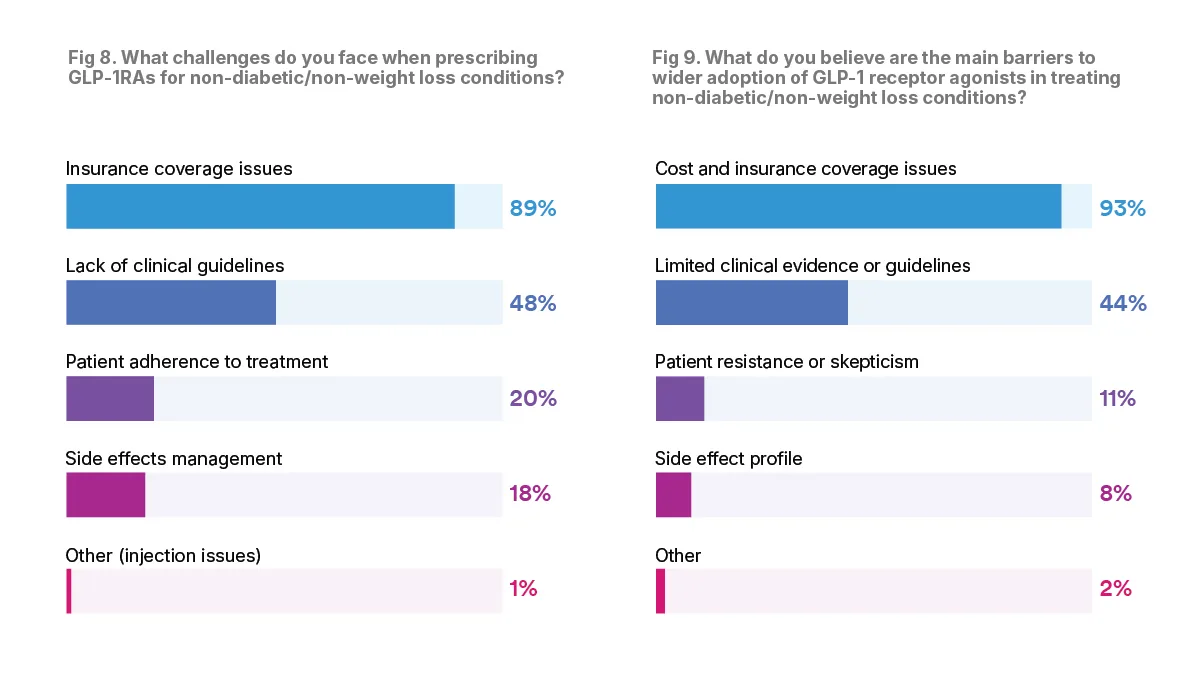 Fig 8. What challenges do you face when prescribing GLP-1RAs for non-diabetic/non-weight loss conditions?

Insurance coverage issues
89%

Lack of clinical guidelines
48%

Patient adherence to treatment
20%

Side effects management
18%

Other (injection issues)
1%

Fig 9. What do you believe are the main barriers to wider adoption of GLP-1 receptor agonists in treating non-diabetic/non-weight loss conditions?

Cost and insurance coverage issues
93%

Limited clinical evidence or guidelines
44%

Patient resistance or skepticism
11%

Side effect profile
8%

Other
2%