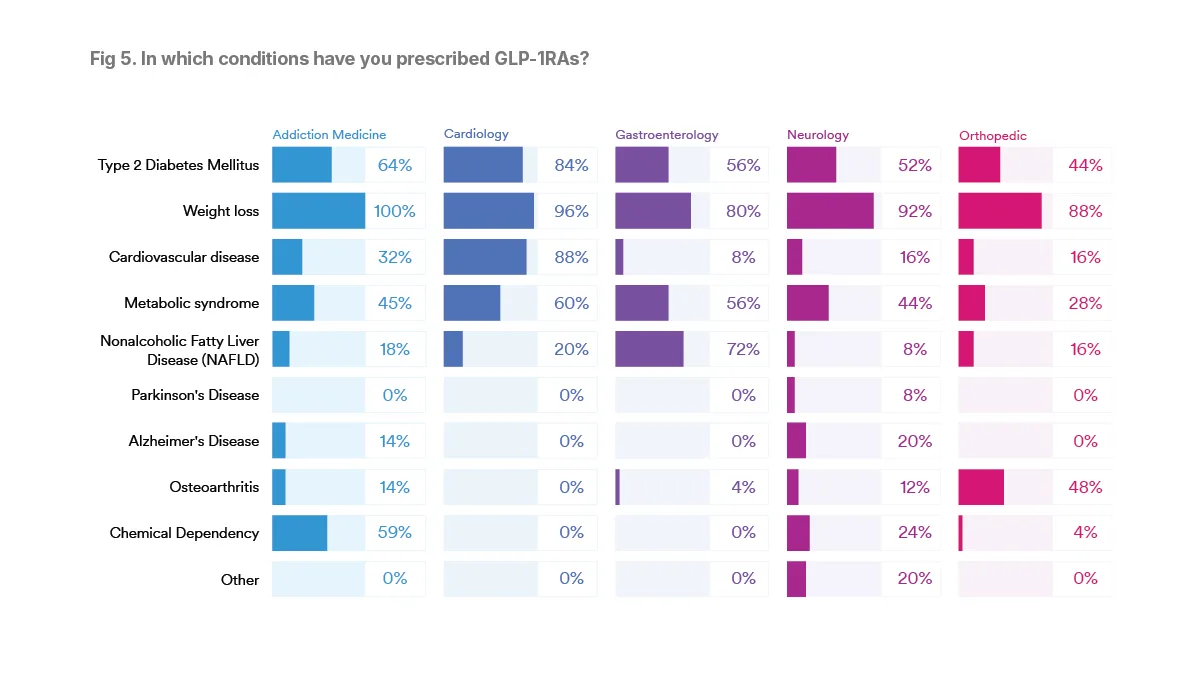 Fig 5. In which conditions have you prescribed GLP-1RAs?

| | Addiction Medicine | Cardiology | Gastroenterology | Neurology | Orthopedic |
|---|---|---|---|---|---|
| Type 2 Diabetes Mellitus | 64% | 84% | 56% | 52% | 44% |
| Weight loss | 100% | 96% | 80% | 92% | 88% |
| Cardiovascular disease | 32% | 88% | 8% | 16% | 16% |
| Metabolic syndrome | 45% | 60% | 56% | 44% | 28% |
| Nonalcoholic Fatty Liver Disease (NAFLD) | 18% | 20% | 72% | 8% | 16% |
| Parkinson's Disease | 0% | 0% | 0% | 8% | 0% |
| Alzheimer's Disease | 14% | 0% | 0% | 20% | 0% |
| Osteoarthritis | 14% | 0% | 4% | 12% | 48% |
| Chemical Dependency | 59% | 0% | 0% | 24% | 4% |
| Other | 0% | 0% | 0% | 20% | 0% |