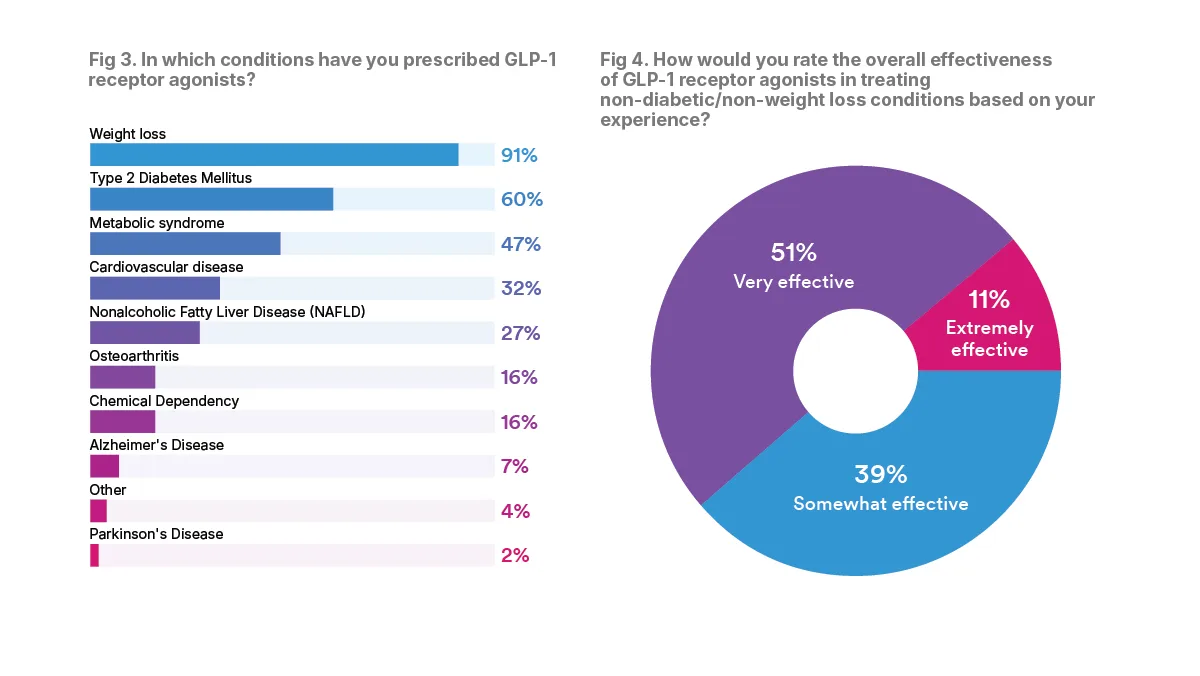 Fig 3. In which conditions have you prescribed GLP-1 receptor agonists?

Weight loss
91%
Type 2 Diabetes Mellitus
60%
Metabolic syndrome
47%
Cardiovascular disease
32%
Nonalcoholic Fatty Liver Disease (NAFLD)
27%
Osteoarthritis
16%
Chemical Dependency
16%
Alzheimer's Disease
7%
Other
4%
Parkinson's Disease
2%

Fig 4. How would you rate the overall effectiveness of GLP-1 receptor agonists in treating non-diabetic/non-weight loss conditions based on your experience?

51%
Very effective

11%
Extremely effective

39%
Somewhat effective