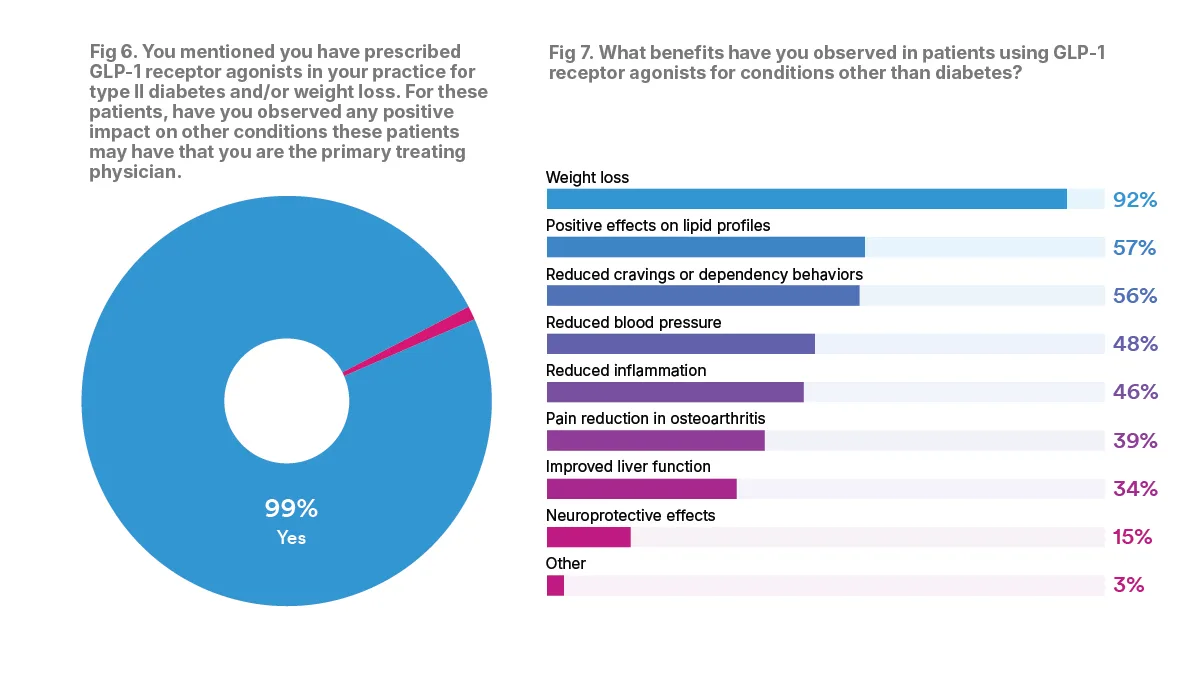 Fig 6. You mentioned you have prescribed GLP-1 receptor agonists in your practice for type II diabetes and/or weight loss. For these patients, have you observed any positive impact on other conditions these patients may have that you are the primary treating physician.

99%
Yes

Fig 7. What benefits have you observed in patients using GLP-1 receptor agonists for conditions other than diabetes?

Weight loss 92%
Positive effects on lipid profiles 57%
Reduced cravings or dependency behaviors 56%
Reduced blood pressure 48%
Reduced inflammation 46%
Pain reduction in osteoarthritis 39%
Improved liver function 34%
Neuroprotective effects 15%
Other 3%