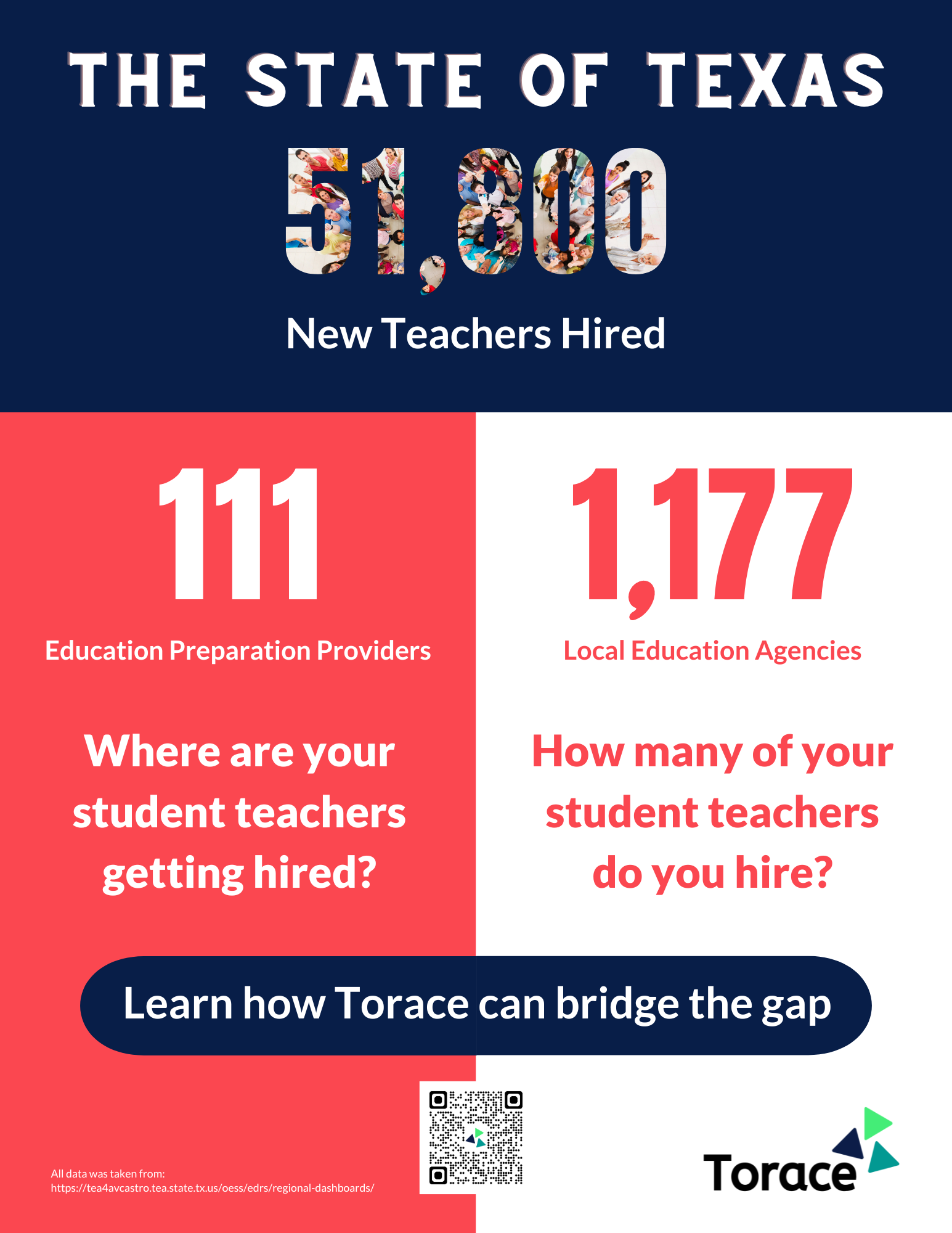 THE STATE OF TEXAS

51,800

New Teachers Hired

111

Education Preparation Providers

Where are your student teachers getting hired?

1,177

Local Education Agencies

How many of your student teachers do you hire?

Learn how Torace can bridge the gap

All data was taken from: https://tea4avcastro.tea.state.tx.us/oess/edrs/regional-dashboards/

Torace