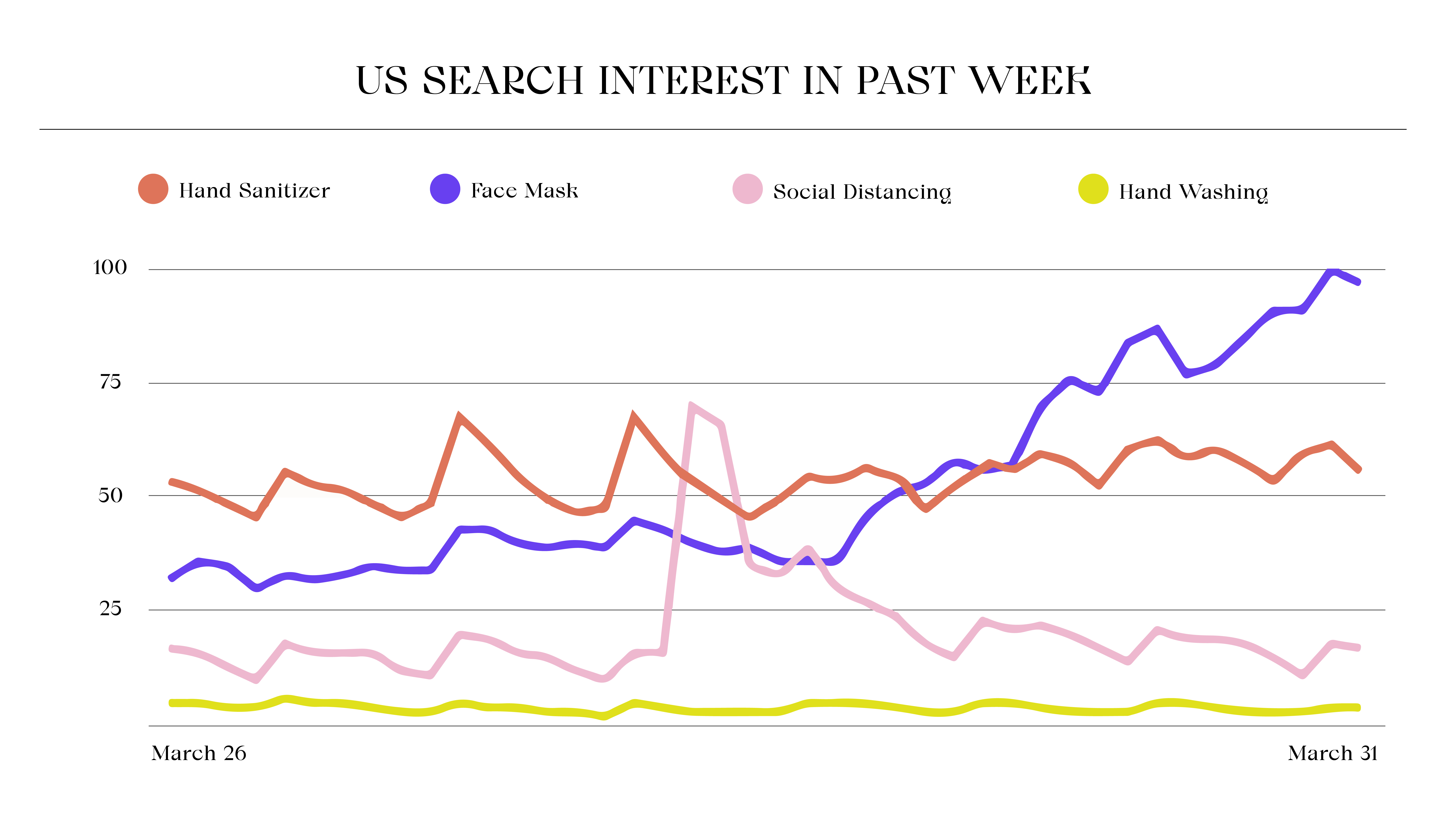 US SEARCH INTEREST IN PAST WEEK

Hand Sanitizer
Face Mask
Social Distancing
Hand Washing

100
75
50
25

March 26
March 31