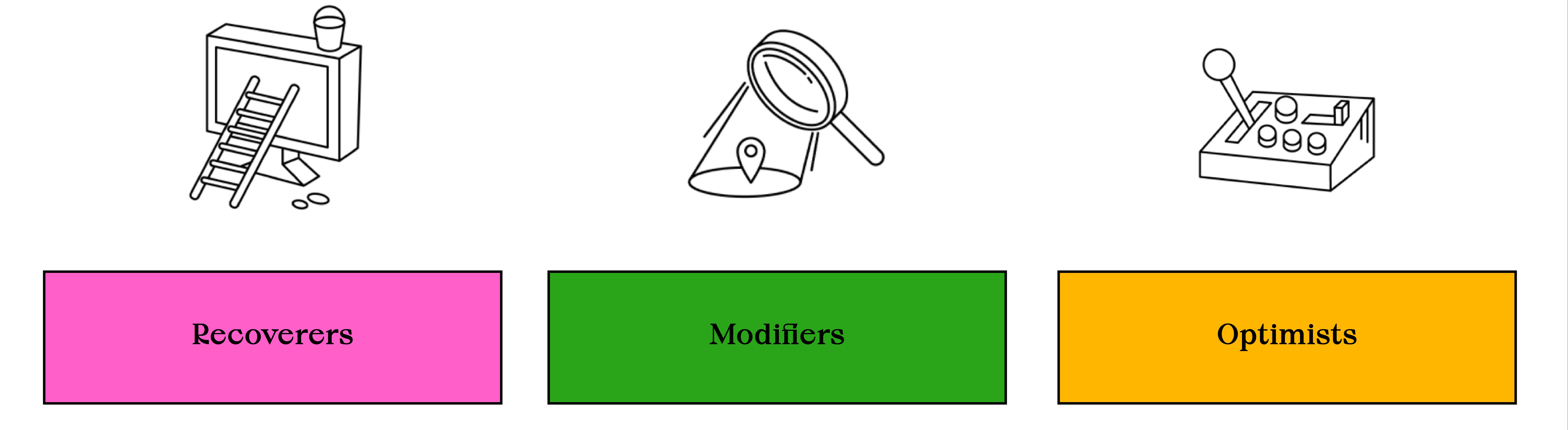 Recoverers

Modifiers

Optimists