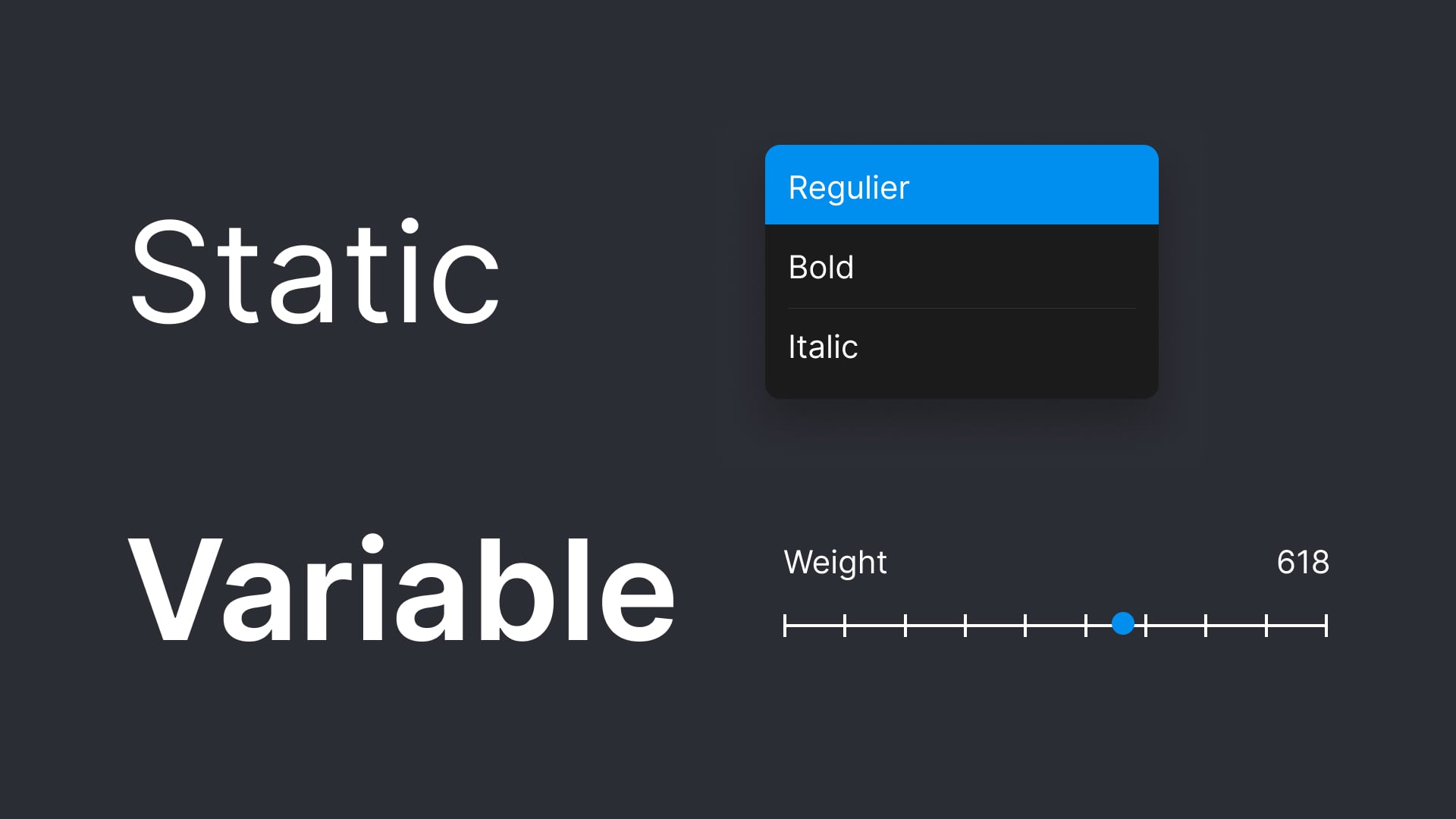 Static

Regulier

Bold

Italic

Variable

Weight

618