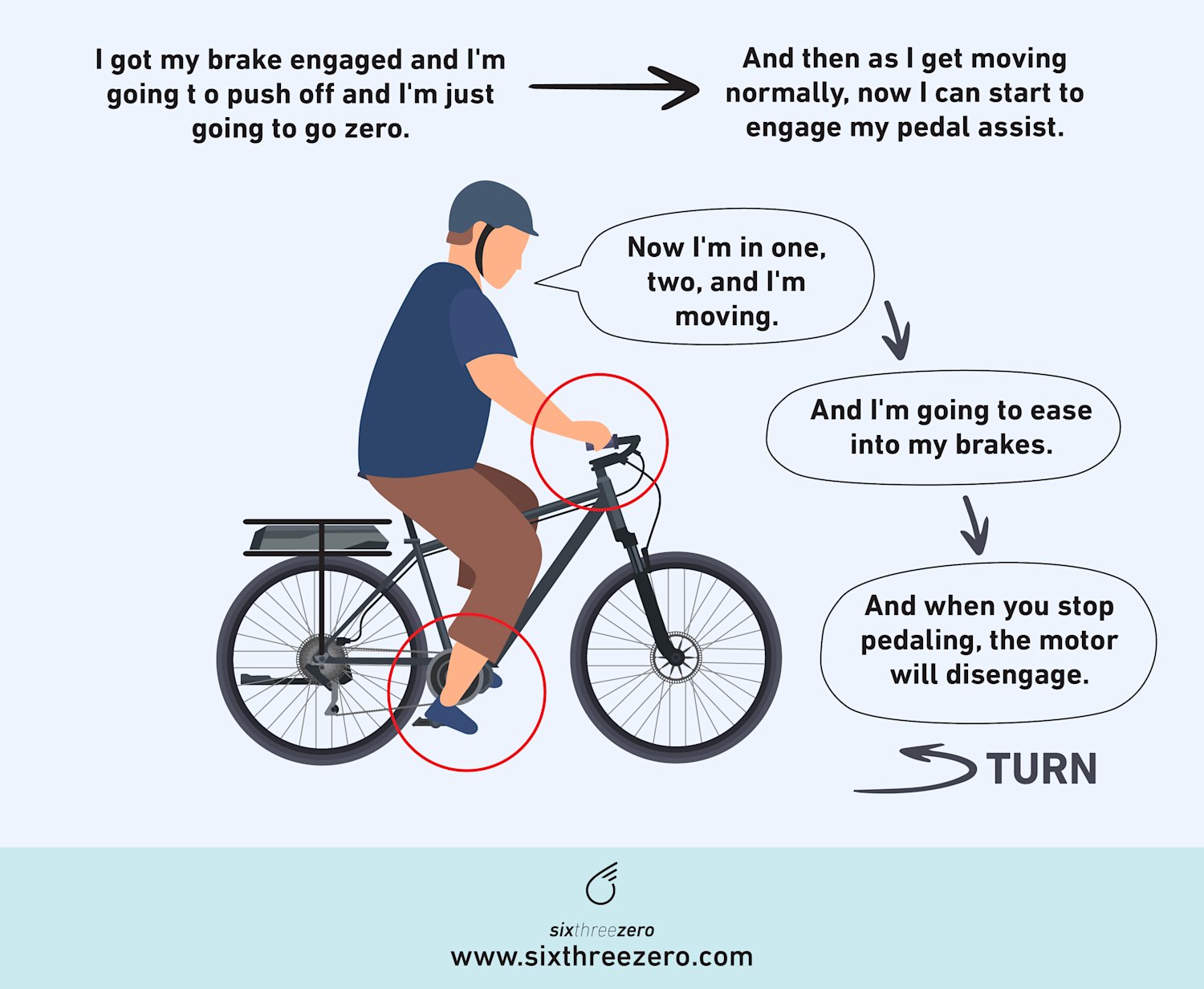 I got my brake engaged and I'm going t o push off and I'm just going to go zero.

And then as I get moving normally, now I can start to engage my pedal assist.

Now I'm in one, two, and I'm moving.

And I'm going to ease into my brakes.

And when you stop pedaling, the motor will disengage.

TURN

sixthreezero
www.sixthreezero.com