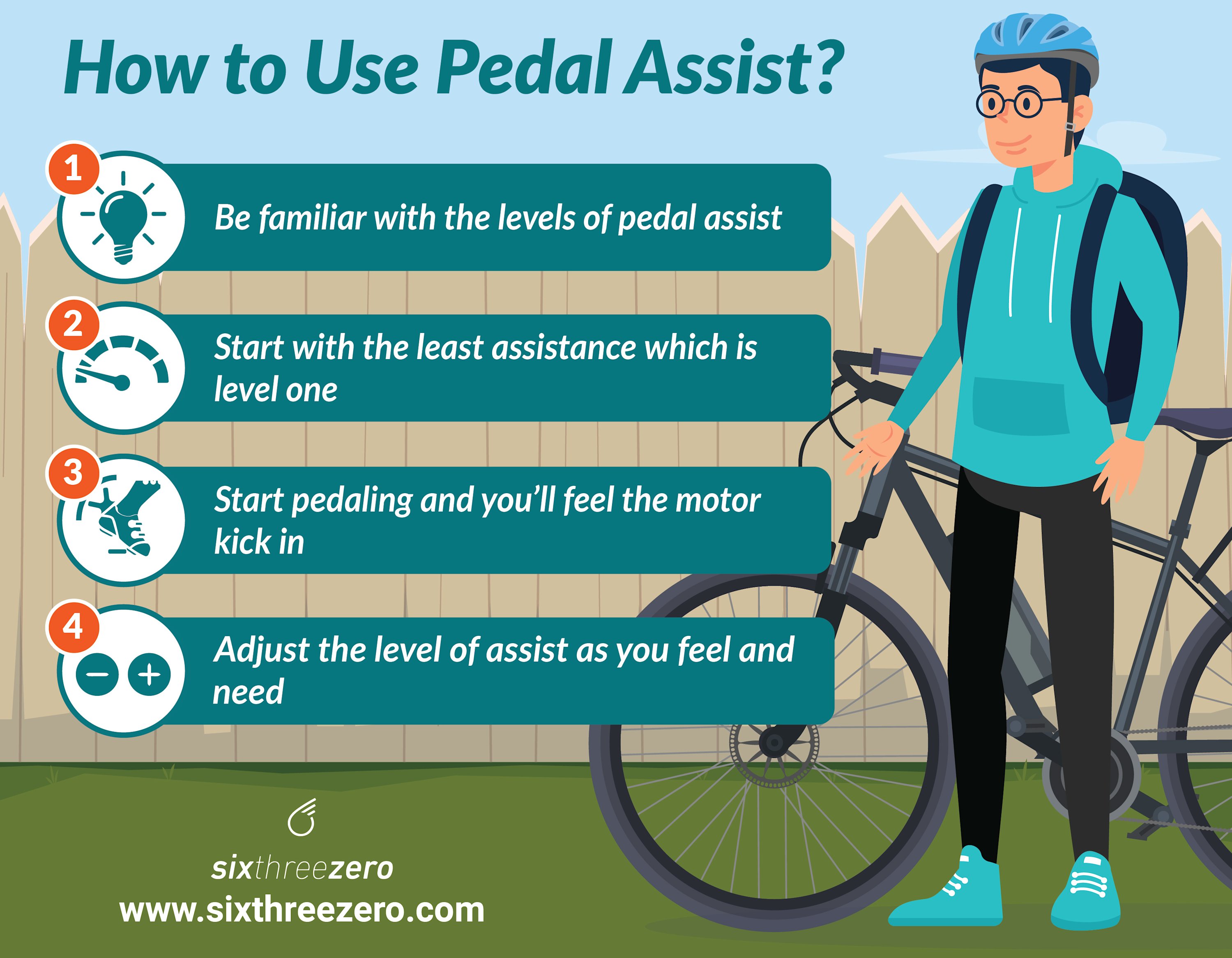 How to Use Pedal Assist?

1 Be familiar with the levels of pedal assist

2 Start with the least assistance which is level one

3 Start pedaling and you'll feel the motor kick in

4 Adjust the level of assist as you feel and need

sixthreezero
www.sixthreezero.com