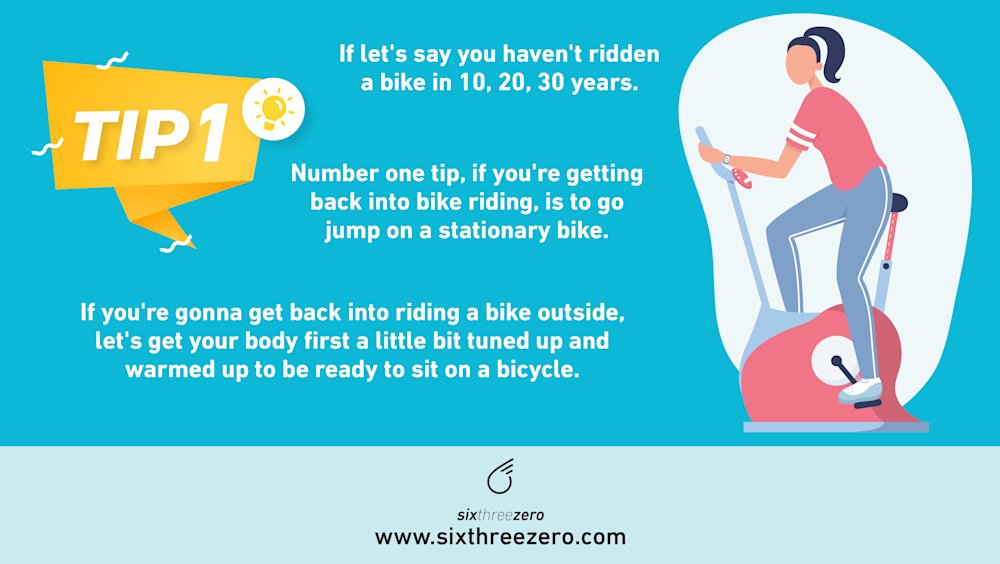 TIP 1

If let's say you haven't ridden a bike in 10, 20, 30 years.

Number one tip, if you're getting back into bike riding, is to go jump on a stationary bike.

If you're gonna get back into riding a bike outside, let's get your body first a little bit tuned up and warmed up to be ready to sit on a bicycle.

sixthreezero
www.sixthreezero.com