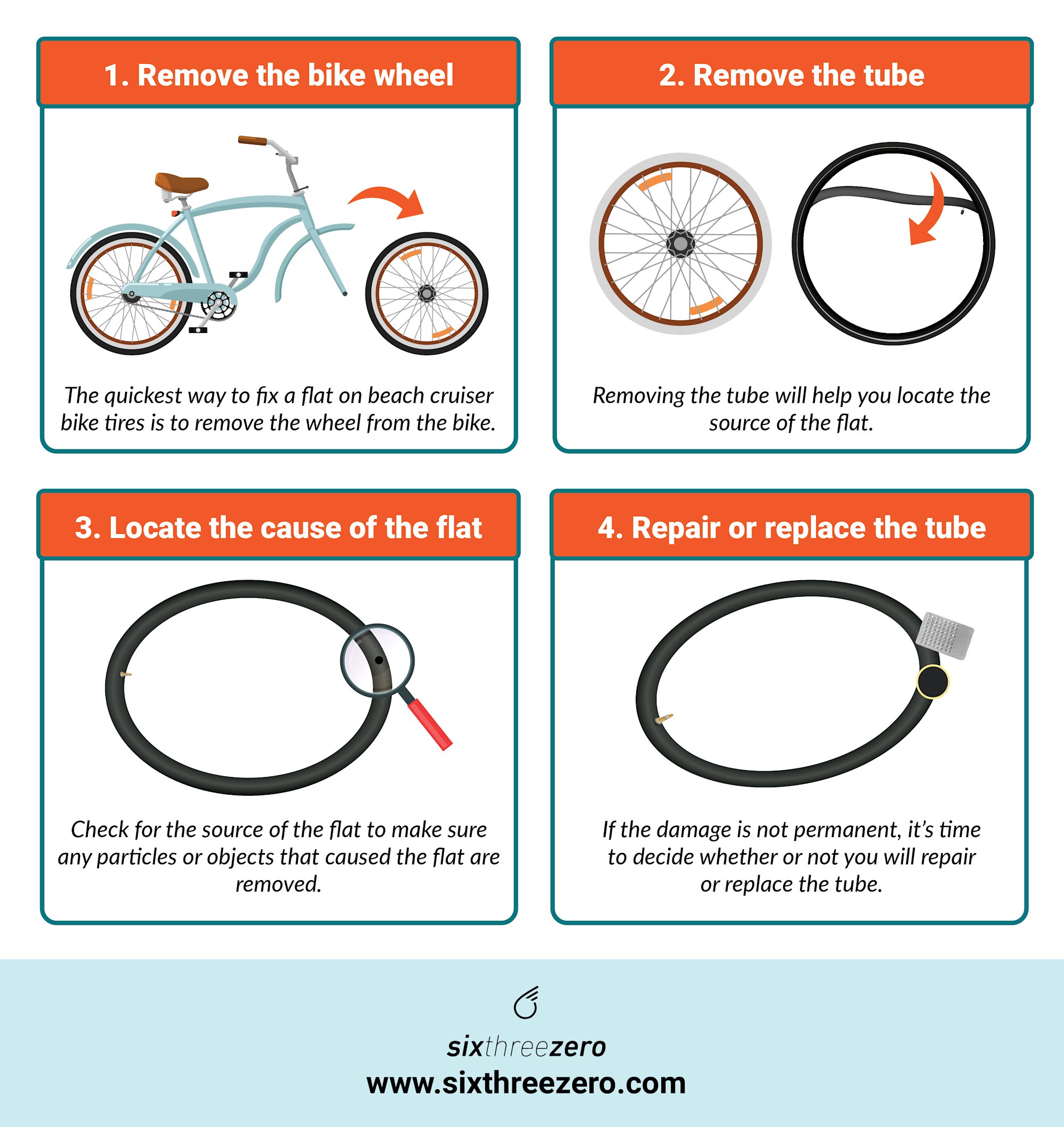 1. Remove the bike wheel

The quickest way to fix a flat on beach cruiser bike tires is to remove the wheel from the bike.

2. Remove the tube

Removing the tube will help you locate the source of the flat.

3. Locate the cause of the flat

Check for the source of the flat to make sure any particles or objects that caused the flat are removed.

4. Repair or replace the tube

If the damage is not permanent, it's time to decide whether or not you will repair or replace the tube.

sixthreezero
www.sixthreezero.com