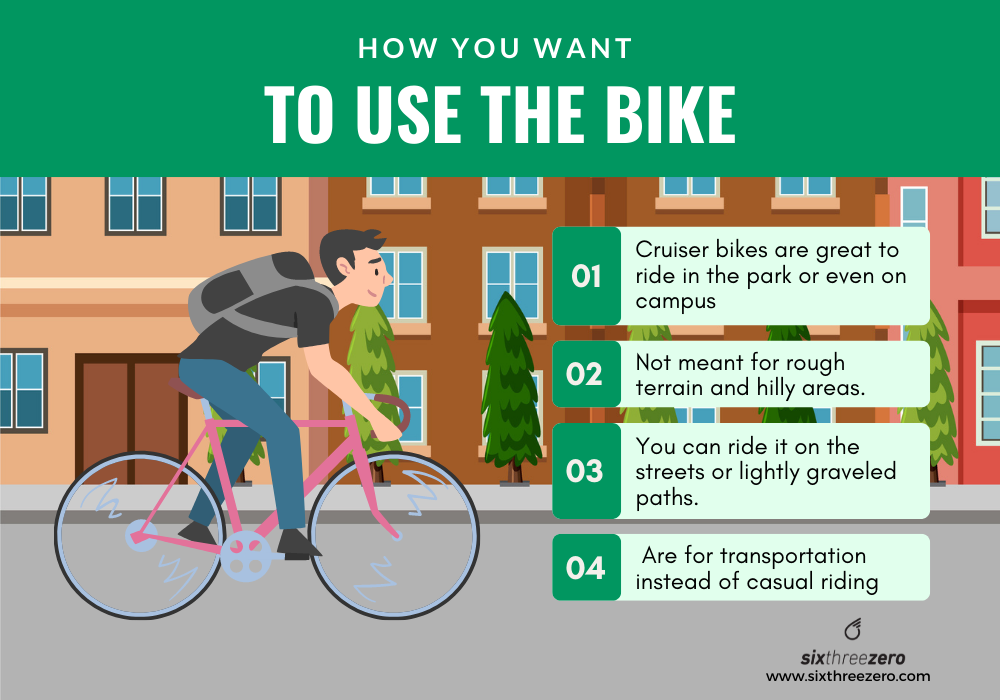 HOW YOU WANT

TO USE THE BIKE

01 Cruiser bikes are great to ride in the park or even on campus

02 Not meant for rough terrain and hilly areas.

03 You can ride it on the streets or lightly graveled paths.

04 Are for transportation instead of casual riding

sixthreezero
www.sixthreezero.com