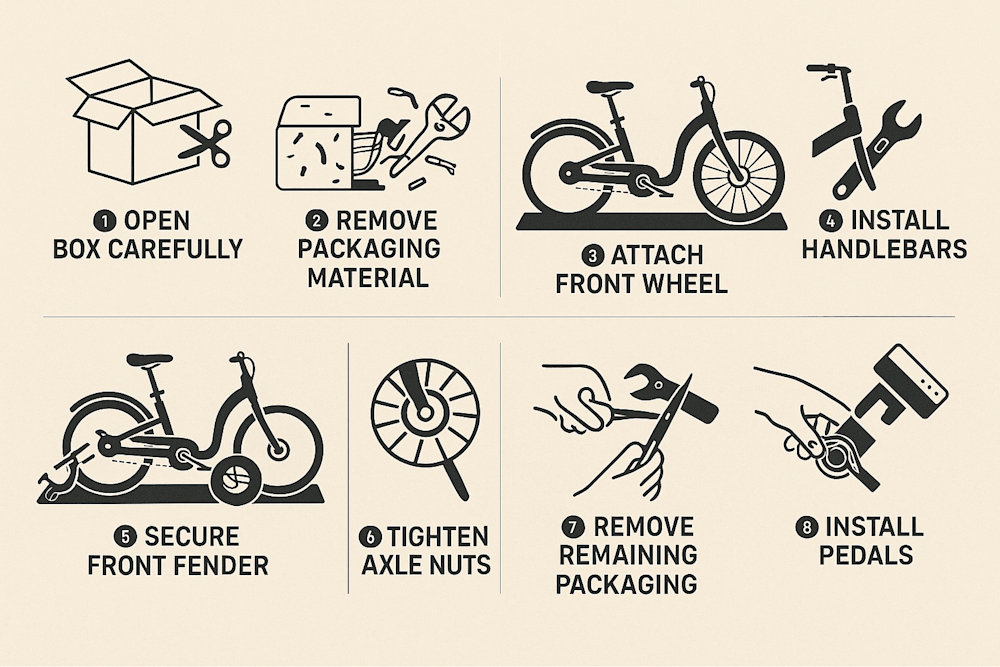 1 OPEN BOX CAREFULLY

2 REMOVE PACKAGING MATERIAL

3 ATTACH FRONT WHEEL

4 INSTALL HANDLEBARS

5 SECURE FRONT FENDER

6 TIGHTEN AXLE NUTS

7 REMOVE REMAINING PACKAGING

8 INSTALL PEDALS