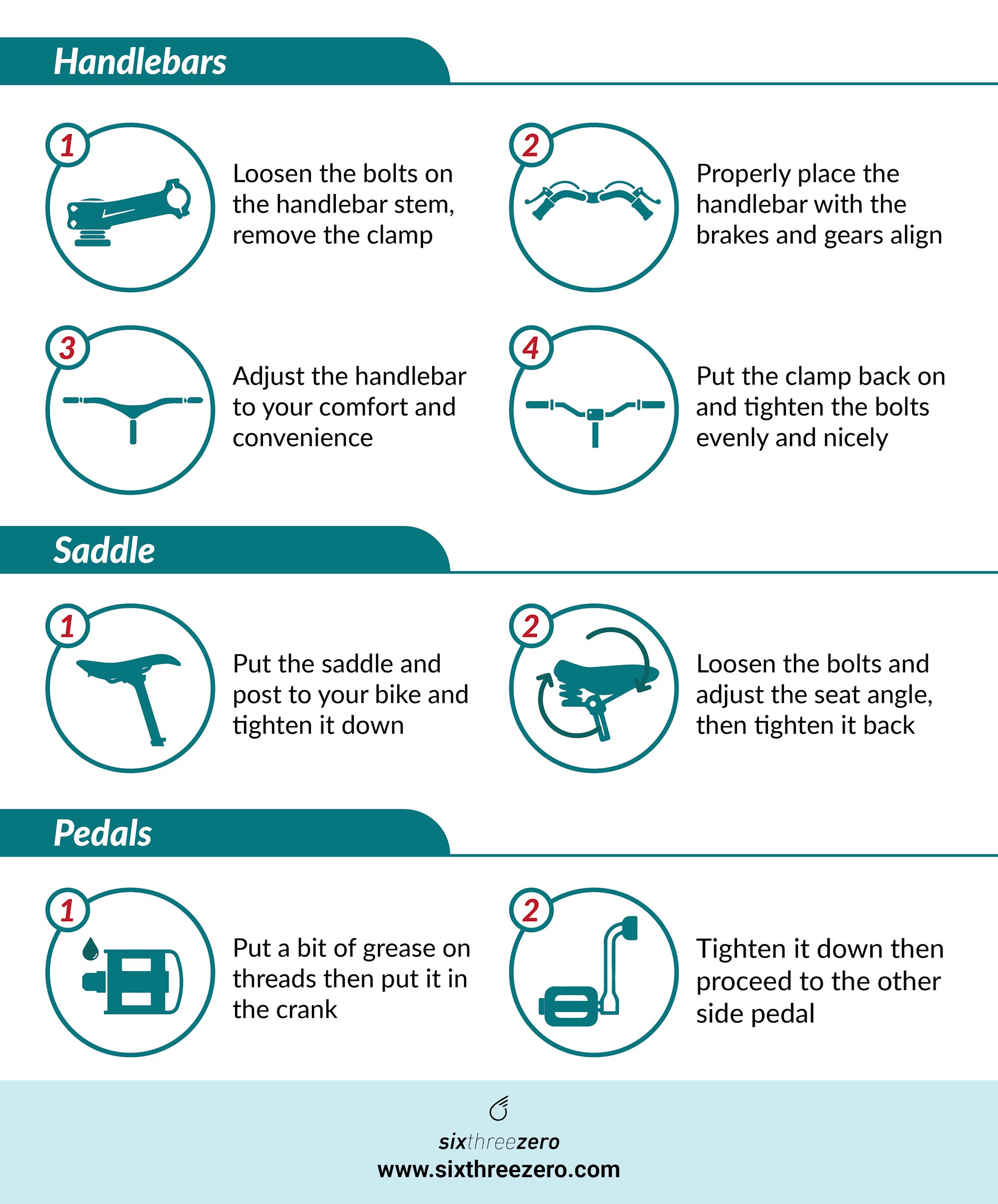 Handlebars

1 Loosen the bolts on the handlebar stem, remove the clamp

2 Properly place the handlebar with the brakes and gears align

3 Adjust the handlebar to your comfort and convenience

4 Put the clamp back on and tighten the bolts evenly and nicely

Saddle

1 Put the saddle and post to your bike and tighten it down

2 Loosen the bolts and adjust the seat angle, then tighten it back

Pedals

1 Put a bit of grease on threads then put it in the crank

2 Tighten it down then proceed to the other side pedal

sixthreezero
www.sixthreezero.com