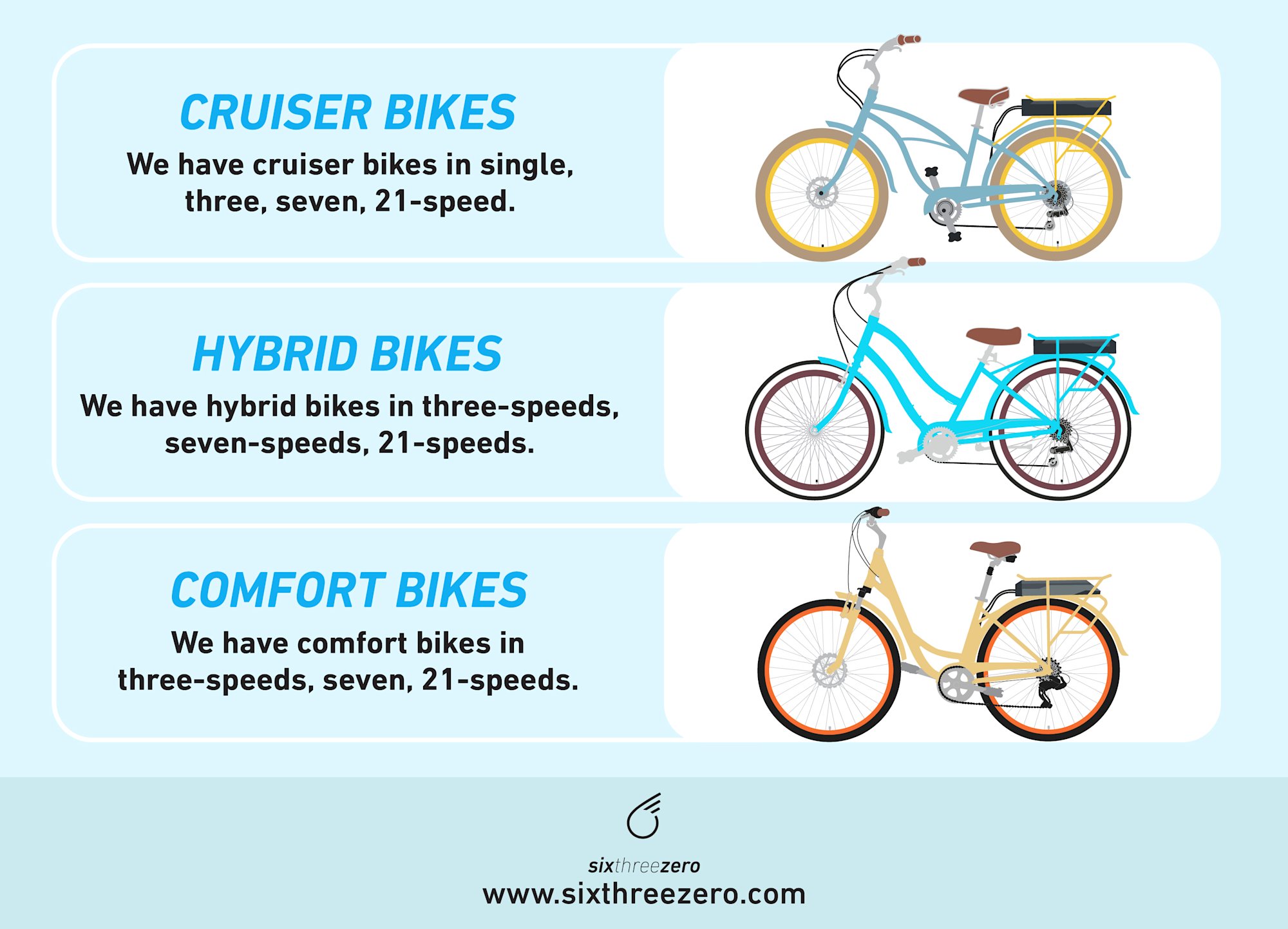 CRUISER BIKES

We have cruiser bikes in single, three, seven, 21-speed.

HYBRID BIKES

We have hybrid bikes in three-speeds, seven-speeds, 21-speeds.

COMFORT BIKES

We have comfort bikes in three-speeds, seven, 21-speeds.

sixthreezero

www.sixthreezero.com