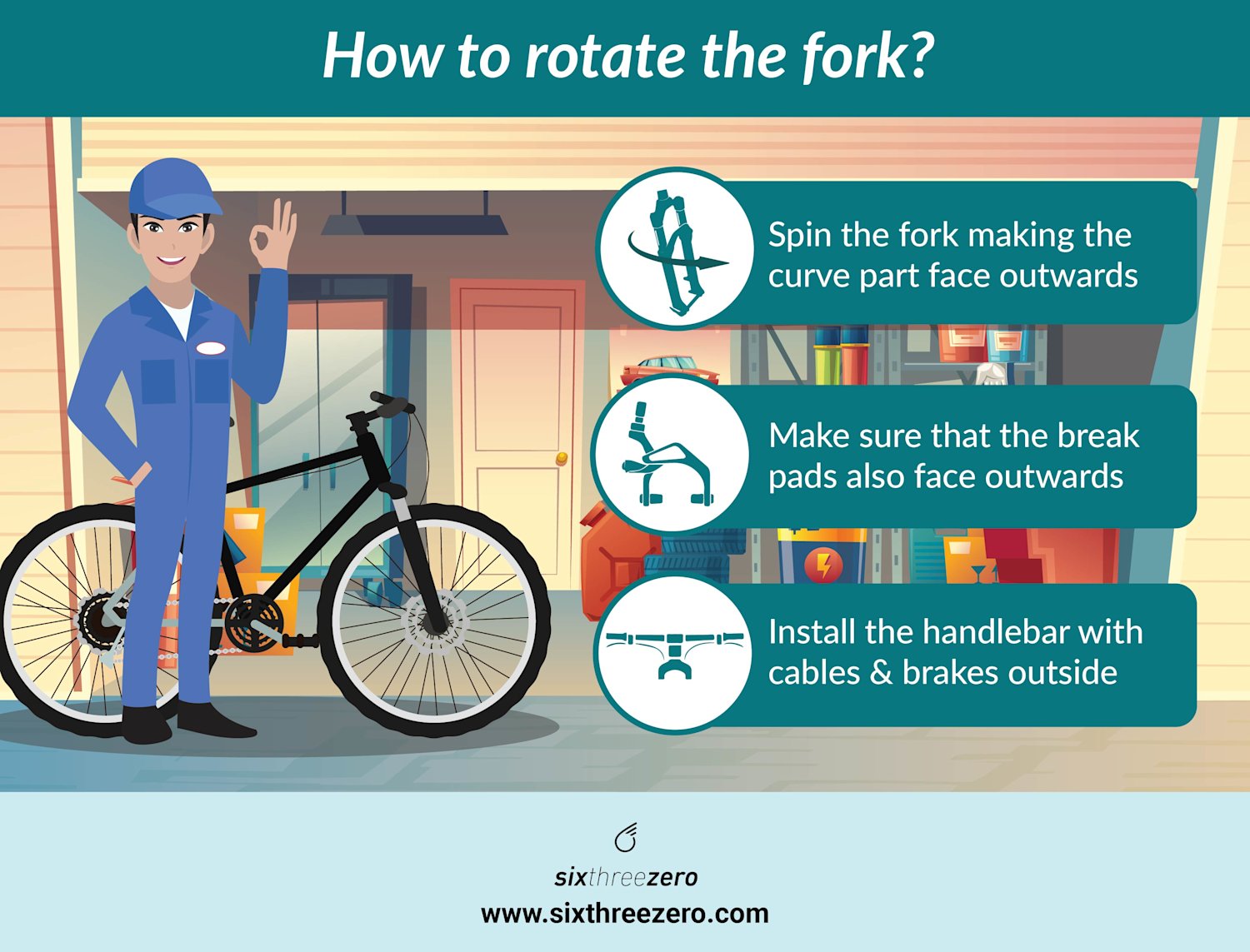 How to rotate the fork?

Spin the fork making the curve part face outwards

Make sure that the break pads also face outwards

Install the handlebar with cables & brakes outside

sixthreezero
www.sixthreezero.com