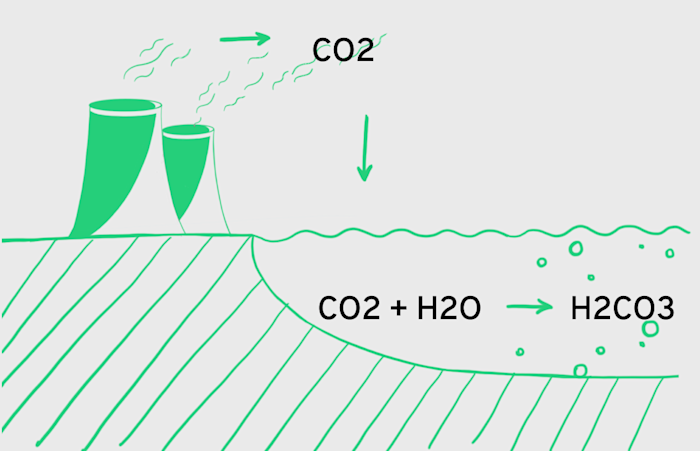 CO2

CO2 + H2O → H2CO3