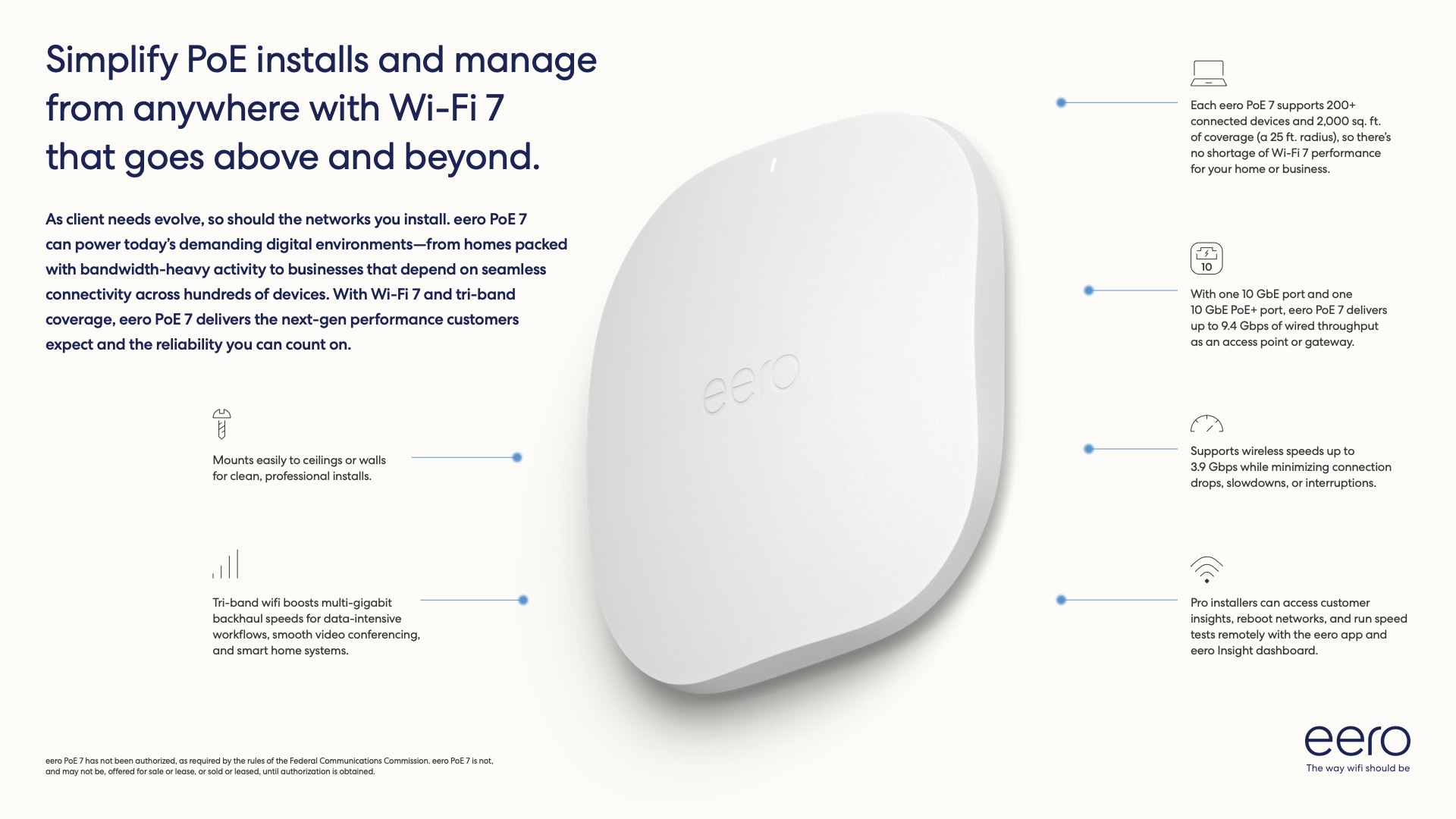 Simplify PoE installs and manage from anywhere with Wi-Fi 7 that goes above and beyond.

As client needs evolve, so should the networks you install. eero PoE 7 can power today's demanding digital environments—from homes packed with bandwidth-heavy activity to businesses that depend on seamless connectivity across hundreds of devices. With Wi-Fi 7 and tri-band coverage, eero PoE 7 delivers the next-gen performance customers expect and the reliability you can count on.

Mounts easily to ceilings or walls for clean, professional installs.

Tri-band wifi boosts multi-gigabit backhaul speeds for data-intensive workflows, smooth video conferencing, and smart home systems.

eero

Each eero PoE 7 supports 200+ connected devices and 2,000 sq. ft. of coverage (a 25 ft. radius), so there's no shortage of Wi-Fi 7 performance for your home or business.

10

With one 10 GbE port and one 10 GbE PoE+ port, eero PoE 7 delivers up to 9.4 Gbps of wired throughput as an access point or gateway.

Supports wireless speeds up to 3.9 Gbps while minimizing connection drops, slowdowns, or interruptions.

Pro installers can access customer insights, reboot networks, and run speed tests remotely with the eero app and eero Insight dashboard.

eero PoE 7 has not been authorized, as required by the rules of the Federal Communications Commission. eero PoE 7 is not, and may not be, offered for sale or lease, or sold or leased, until authorization is obtained.

eero
The way wifi should be