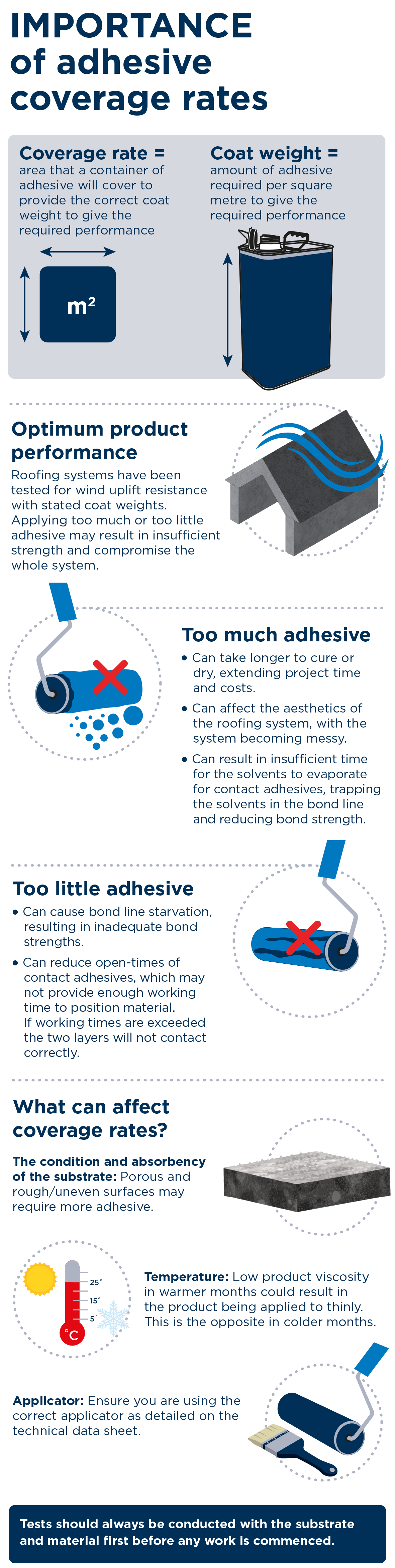 IMPORTANCE of adhesive coverage rates

Coverage rate = area that a container of adhesive will cover to provide the correct coat weight to give the required performance

$m^2$

Coat weight = amount of adhesive required per square metre to give the required performance

Optimum product performance

Roofing systems have been tested for wind uplift resistance with stated coat weights. Applying too much or too little adhesive may result in insufficient strength and compromise the whole system.

Too much adhesive

• Can take longer to cure or dry, extending project time and costs.

• Can affect the aesthetics of the roofing system, with the system becoming messy.

• Can result in insufficient time for the solvents to evaporate for contact adhesives, trapping the solvents in the bond line and reducing bond strength.

Too little adhesive

• Can cause bond line starvation, resulting in inadequate bond strengths.

• Can reduce open-times of contact adhesives, which may not provide enough working time to position material. If working times are exceeded the two layers will not contact correctly.

What can affect coverage rates?

The condition and absorbency of the substrate: Porous and rough/uneven surfaces may require more adhesive.

25°
15°
5°
°C

Temperature: Low product viscosity in warmer months could result in the product being applied to thinly. This is the opposite in colder months.

Applicator: Ensure you are using the correct applicator as detailed on the technical data sheet.

Tests should always be conducted with the substrate and material first before any work is commenced.