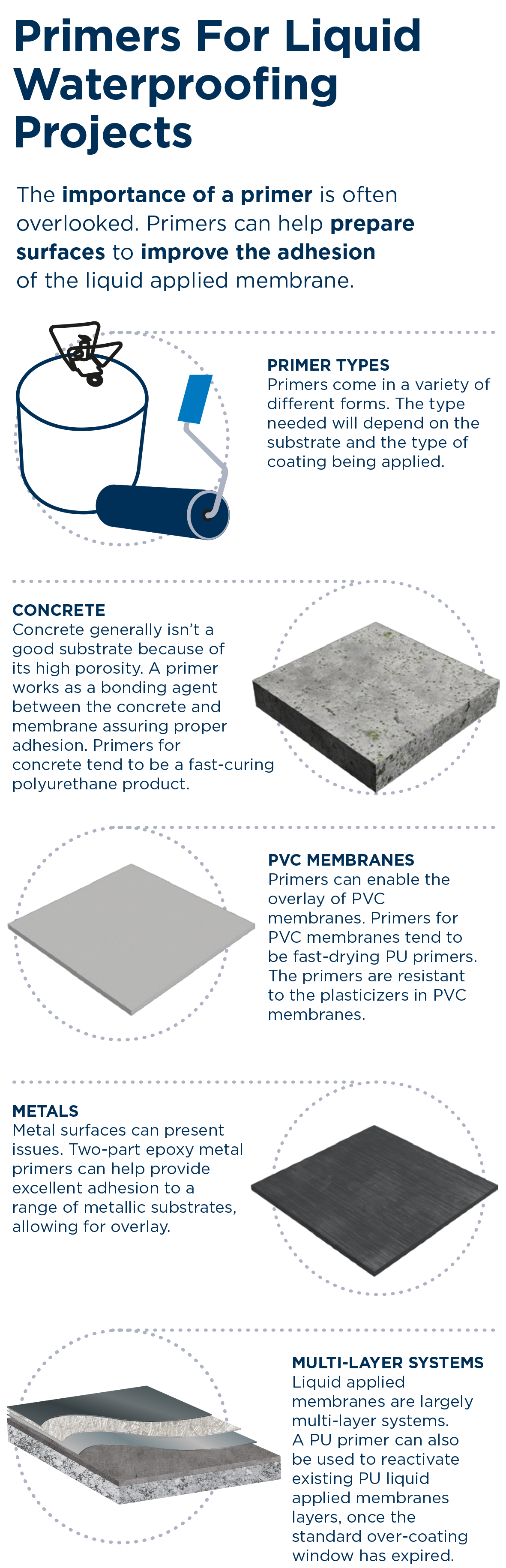 Primers For Liquid Waterproofing Projects

The importance of a primer is often overlooked. Primers can help prepare surfaces to improve the adhesion of the liquid applied membrane.

PRIMER TYPES
Primers come in a variety of different forms. The type needed will depend on the substrate and the type of coating being applied.

CONCRETE
Concrete generally isn't a good substrate because of its high porosity. A primer works as a bonding agent between the concrete and membrane assuring proper adhesion. Primers for concrete tend to be a fast-curing polyurethane product.

PVC MEMBRANES
Primers can enable the overlay of PVC membranes. Primers for PVC membranes tend to be fast-drying PU primers. The primers are resistant to the plasticizers in PVC membranes.

METALS
Metal surfaces can present issues. Two-part epoxy metal primers can help provide excellent adhesion to a range of metallic substrates, allowing for overlay.

MULTI-LAYER SYSTEMS
Liquid applied membranes are largely multi-layer systems. A PU primer can also be used to reactivate existing PU liquid applied membranes layers, once the standard over-coating window has expired.