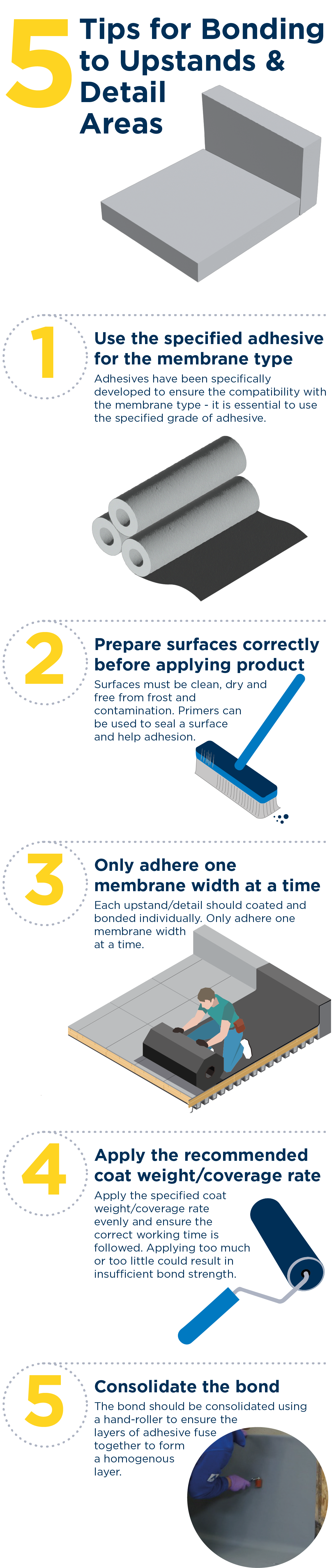 5 Tips for Bonding to Upstands & Detail Areas

1 Use the specified adhesive for the membrane type

Adhesives have been specifically developed to ensure the compatibility with the membrane type - it is essential to use the specified grade of adhesive.

2 Prepare surfaces correctly before applying product

Surfaces must be clean, dry and free from frost and contamination. Primers can be used to seal a surface and help adhesion.

3 Only adhere one membrane width at a time

Each upstand/detail should coated and bonded individually. Only adhere one membrane width at a time.

4 Apply the recommended coat weight/coverage rate

Apply the specified coat weight/coverage rate evenly and ensure the correct working time is followed. Applying too much or too little could result in insufficient bond strength.

5 Consolidate the bond

The bond should be consolidated using a hand-roller to ensure the layers of adhesive fuse together to form a homogenous layer.