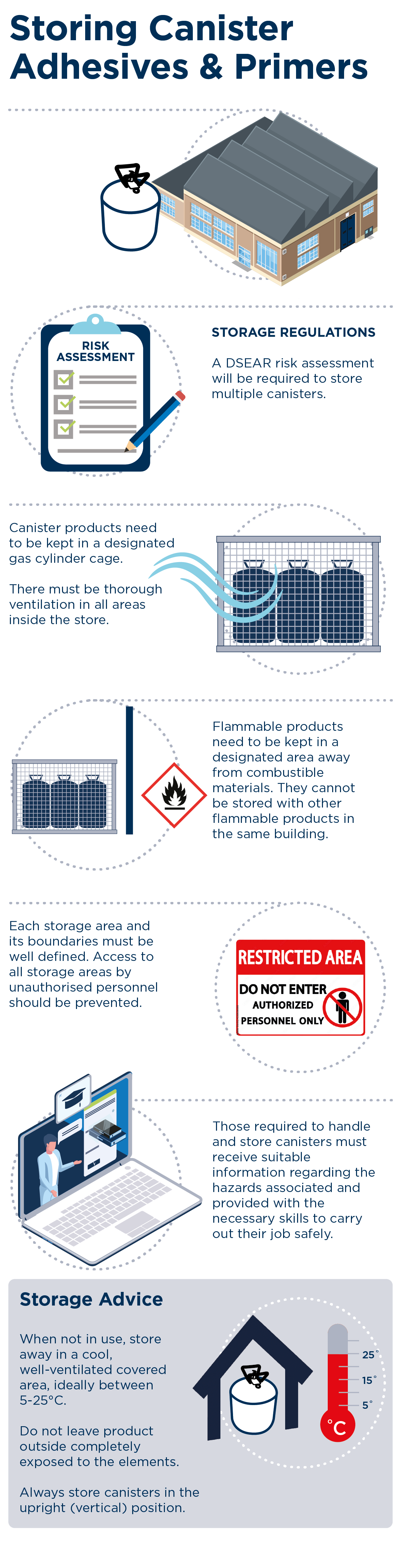 Storing Canister Adhesives & Primers

RISK ASSESSMENT

STORAGE REGULATIONS

A DSEAR risk assessment will be required to store multiple canisters.

Canister products need to be kept in a designated gas cylinder cage.

There must be thorough ventilation in all areas inside the store.

Flammable products need to be kept in a designated area away from combustible materials. They cannot be stored with other flammable products in the same building.

Each storage area and its boundaries must be well defined. Access to all storage areas by unauthorised personnel should be prevented.

RESTRICTED AREA
DO NOT ENTER
AUTHORIZED PERSONNEL ONLY

Those required to handle and store canisters must receive suitable information regarding the hazards associated and provided with the necessary skills to carry out their job safely.

Storage Advice

When not in use, store away in a cool, well-ventilated covered area, ideally between 5-25°C.

Do not leave product outside completely exposed to the elements.

Always store canisters in the upright (vertical) position.

25°
15°
5°
°C