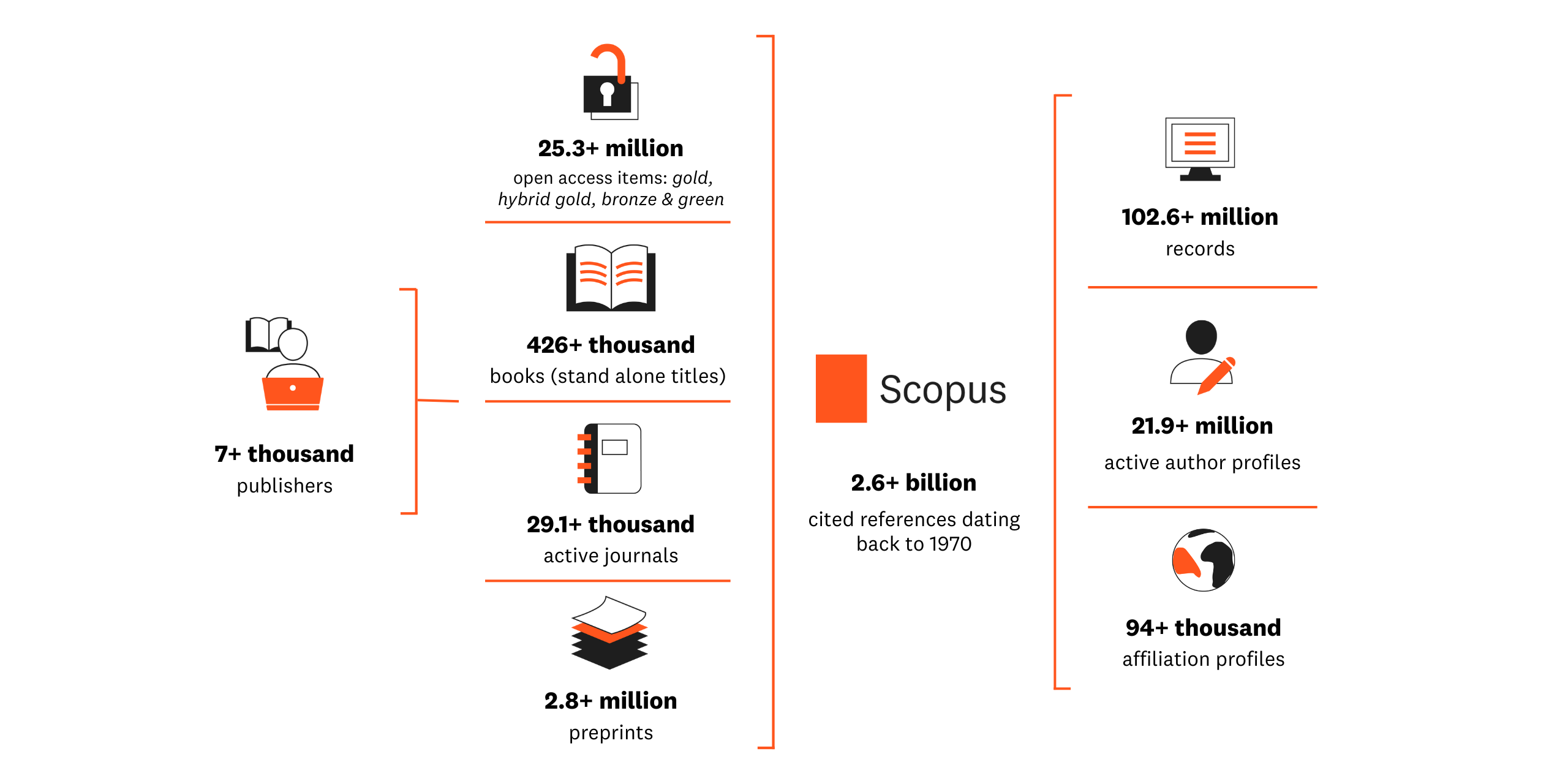 7+ thousand
publishers

25.3+ million
open access items: gold, hybrid gold, bronze & green

426+ thousand
books (stand alone titles)

29.1+ thousand
active journals

2.8+ million
preprints

Scopus

2.6+ billion
cited references dating back to 1970

102.6+ million
records

21.9+ million
active author profiles

94+ thousand
affiliation profiles