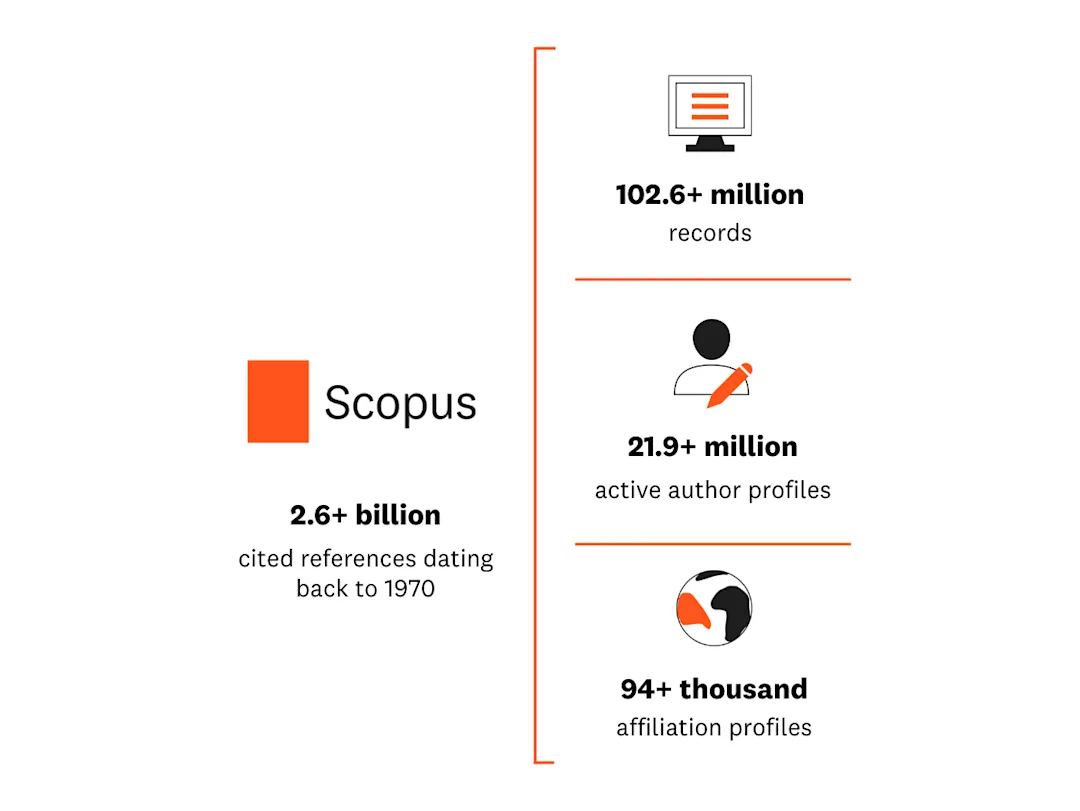 Scopus

2.6+ billion
cited references dating back to 1970

102.6+ million
records

21.9+ million
active author profiles

94+ thousand
affiliation profiles