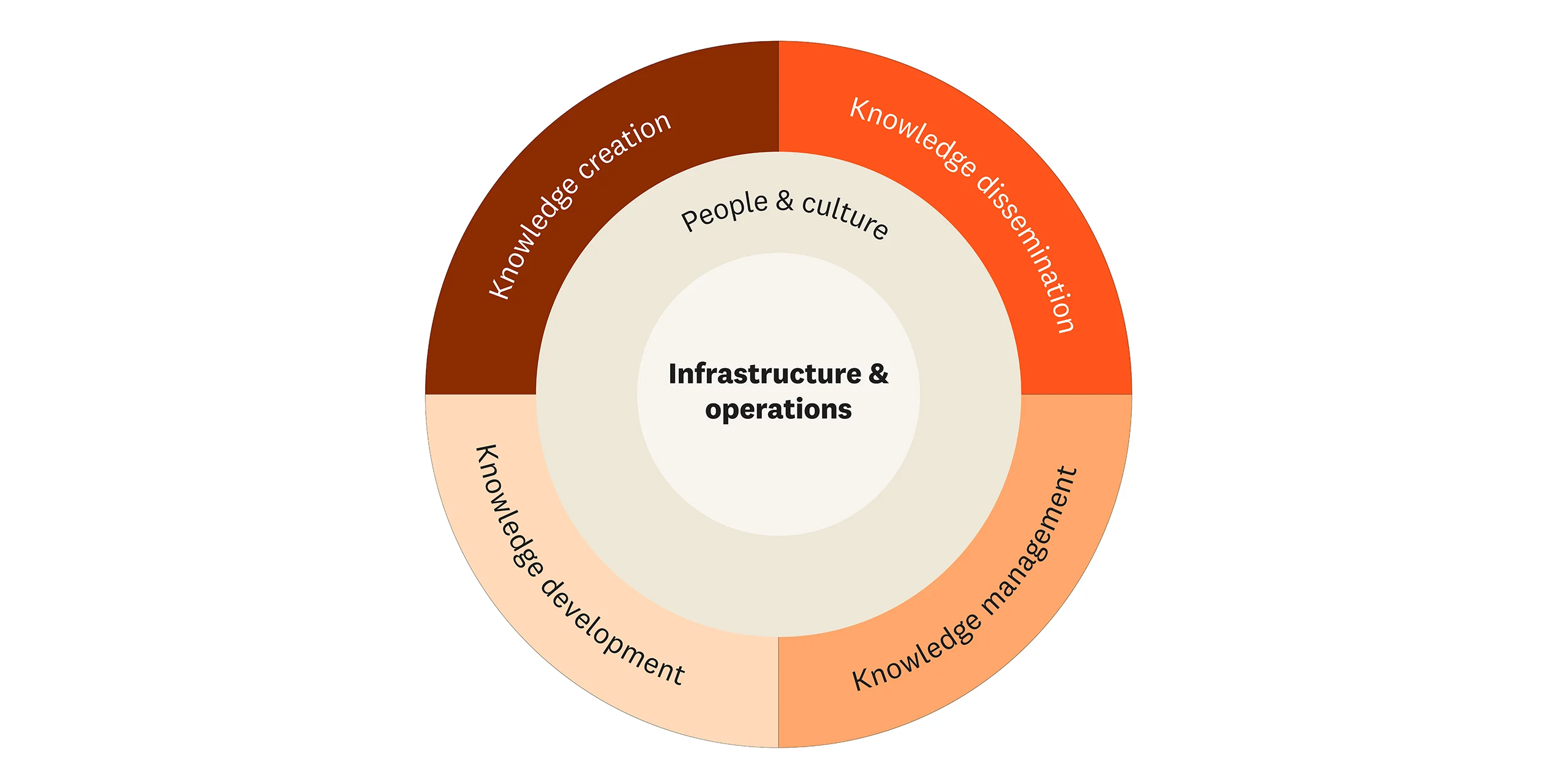 Knowledge creation

Knowledge dissemination

People & culture

Infrastructure & operations

Knowledge development

Knowledge management