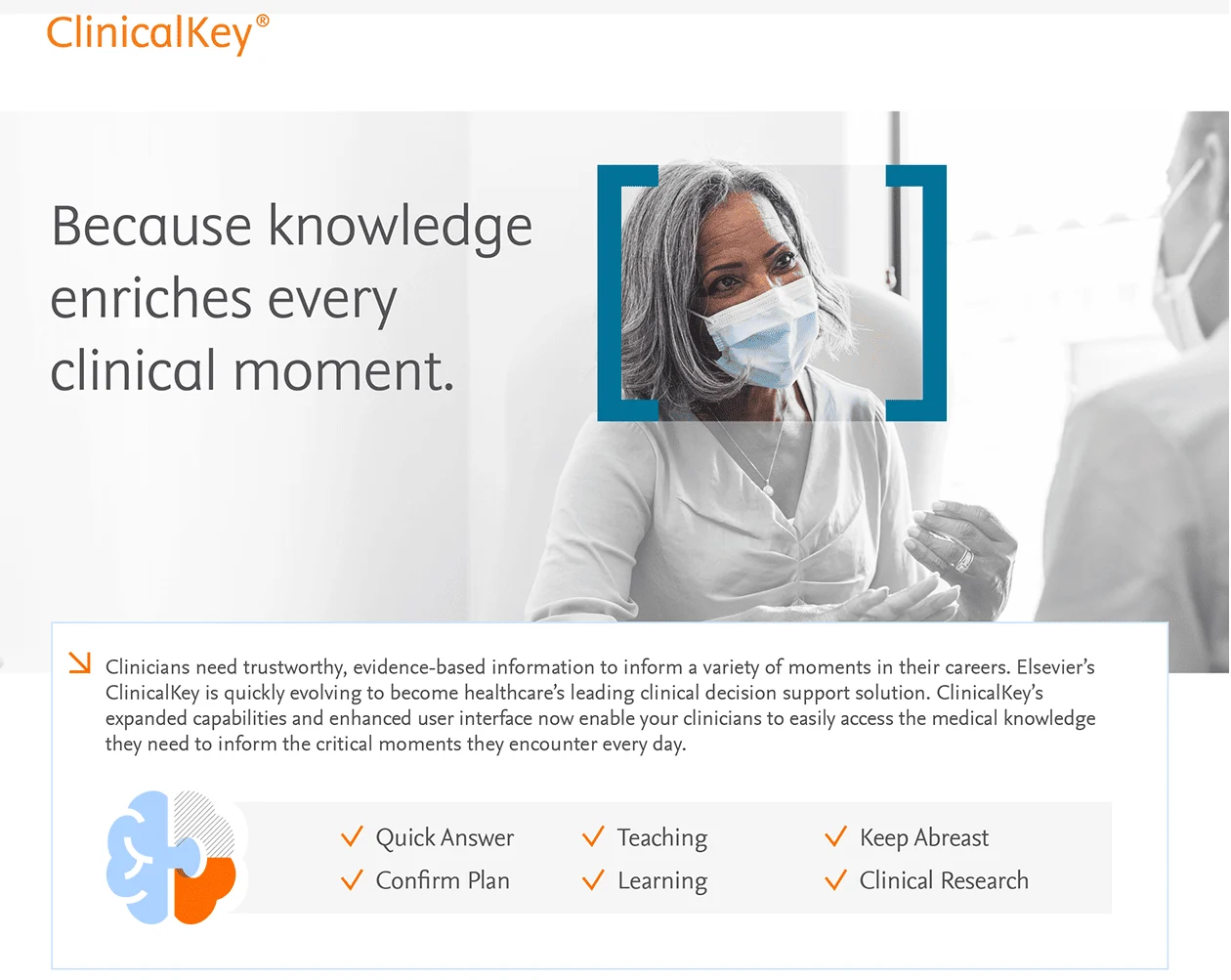 ClinicalKey®

Because knowledge enriches every clinical moment.

Clinicians need trustworthy, evidence-based information to inform a variety of moments in their careers. Elsevier's ClinicalKey is quickly evolving to become healthcare's leading clinical decision support solution. ClinicalKey's expanded capabilities and enhanced user interface now enable your clinicians to easily access the medical knowledge they need to inform the critical moments they encounter every day.

✓ Quick Answer
✓ Confirm Plan
✓ Teaching
✓ Learning
✓ Keep Abreast
✓ Clinical Research