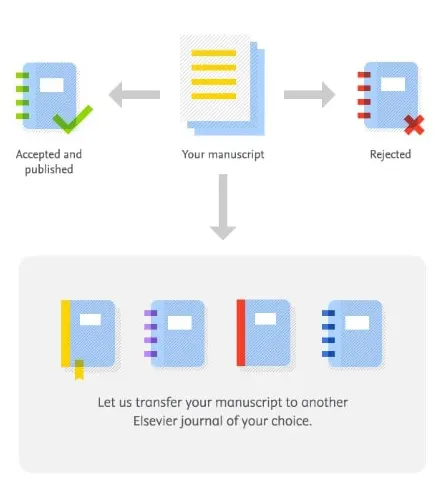 Accepted and published

Your manuscript

Rejected

Let us transfer your manuscript to another Elsevier journal of your choice.