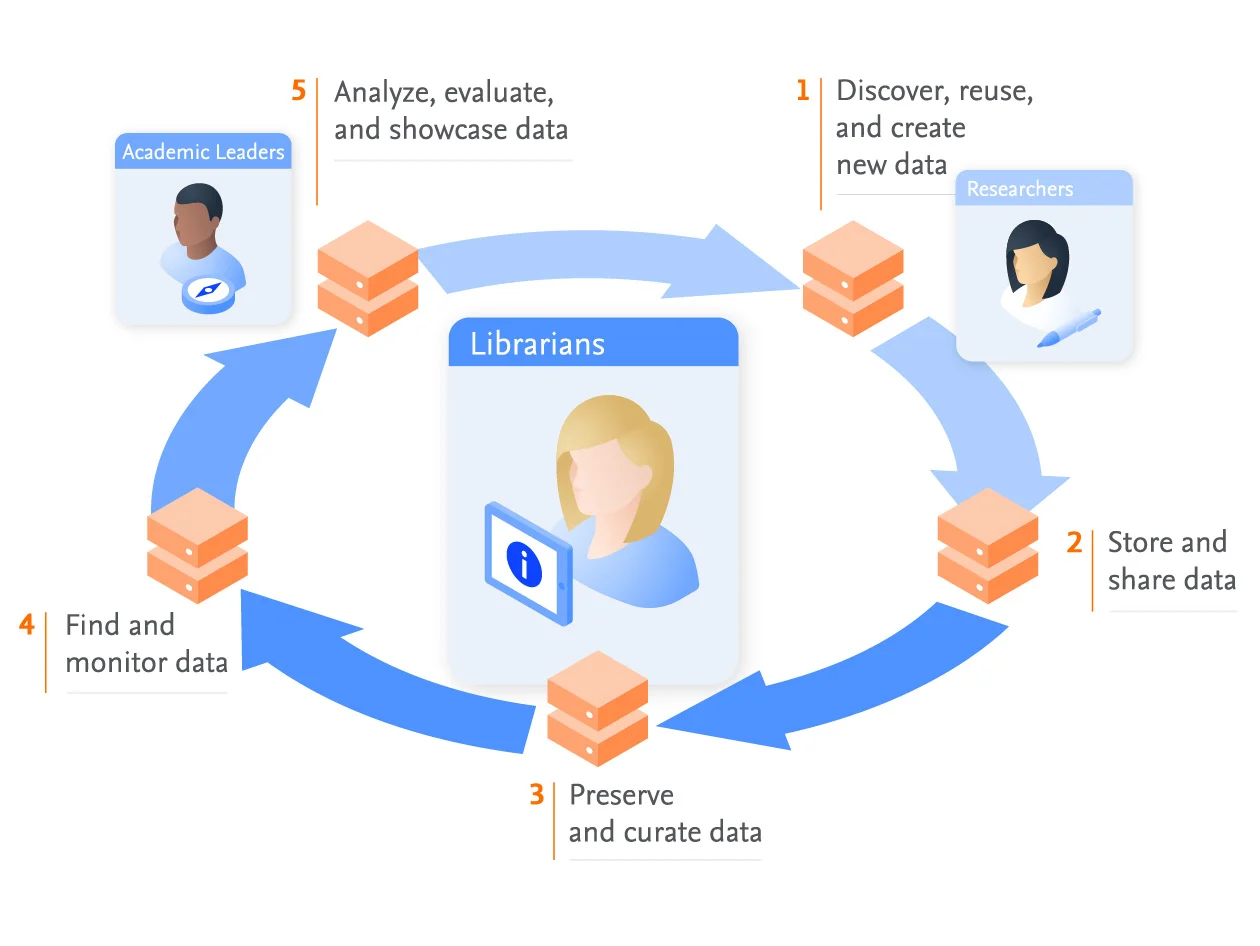 5 Analyze, evaluate, and showcase data

Academic Leaders

1 Discover, reuse, and create new data

Researchers

Librarians

2 Store and share data

4 Find and monitor data

3 Preserve and curate data