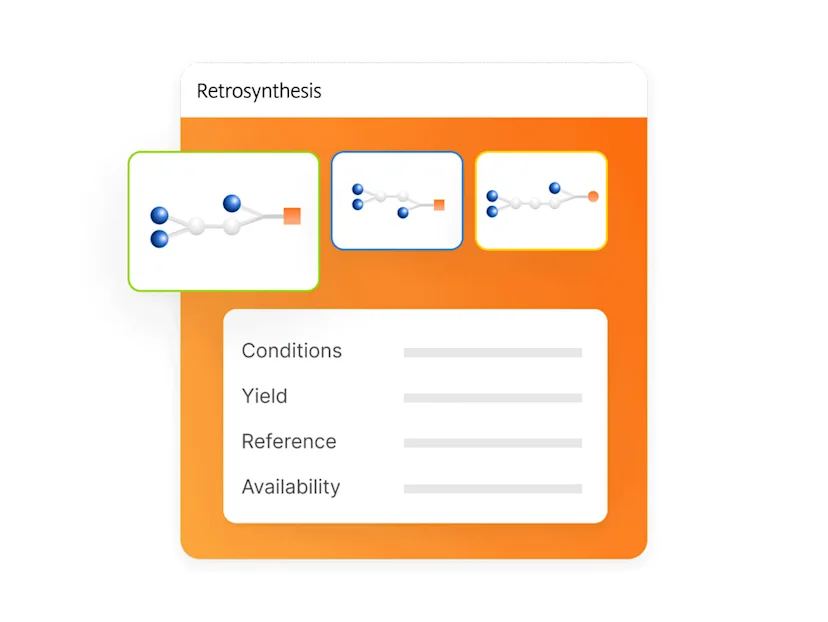 Retrosynthesis

Conditions
Yield
Reference
Availability