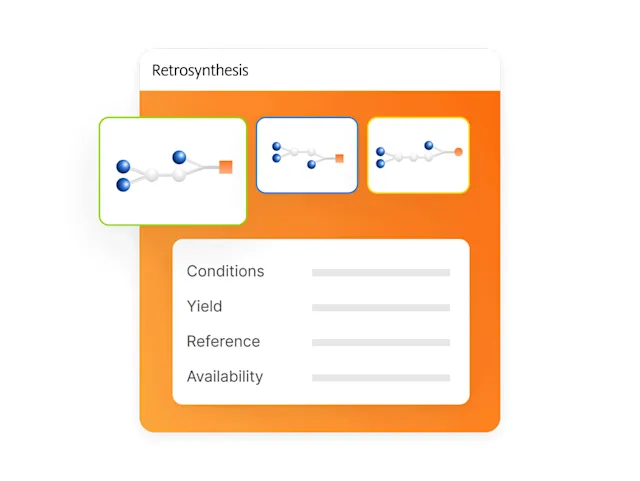 Retrosynthesis

Conditions
Yield
Reference
Availability