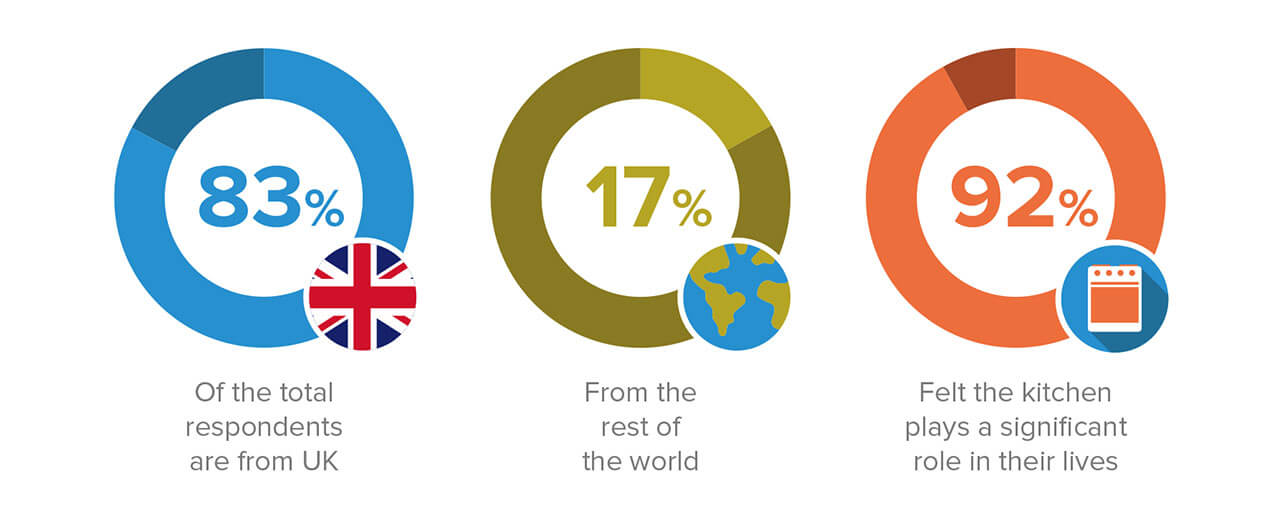 83%

Of the total respondents are from UK

17%

From the rest of the world

92%

Felt the kitchen plays a significant role in their lives