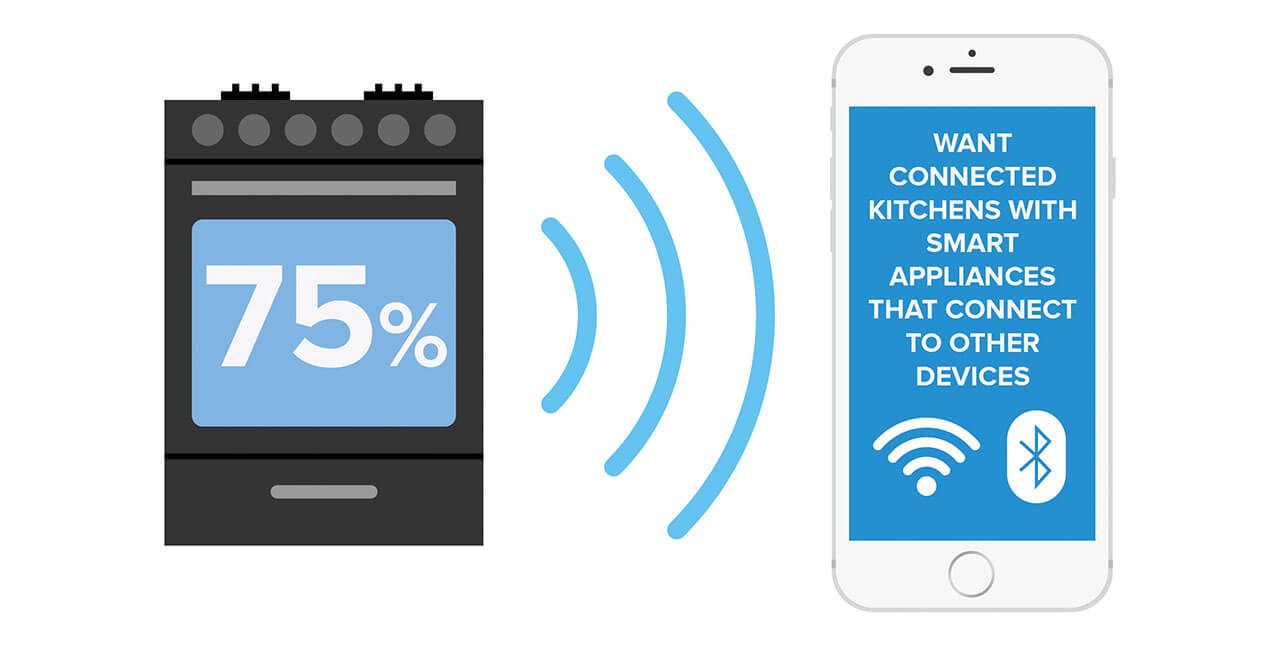 75%

WANT CONNECTED KITCHENS WITH SMART APPLIANCES THAT CONNECT TO OTHER DEVICES