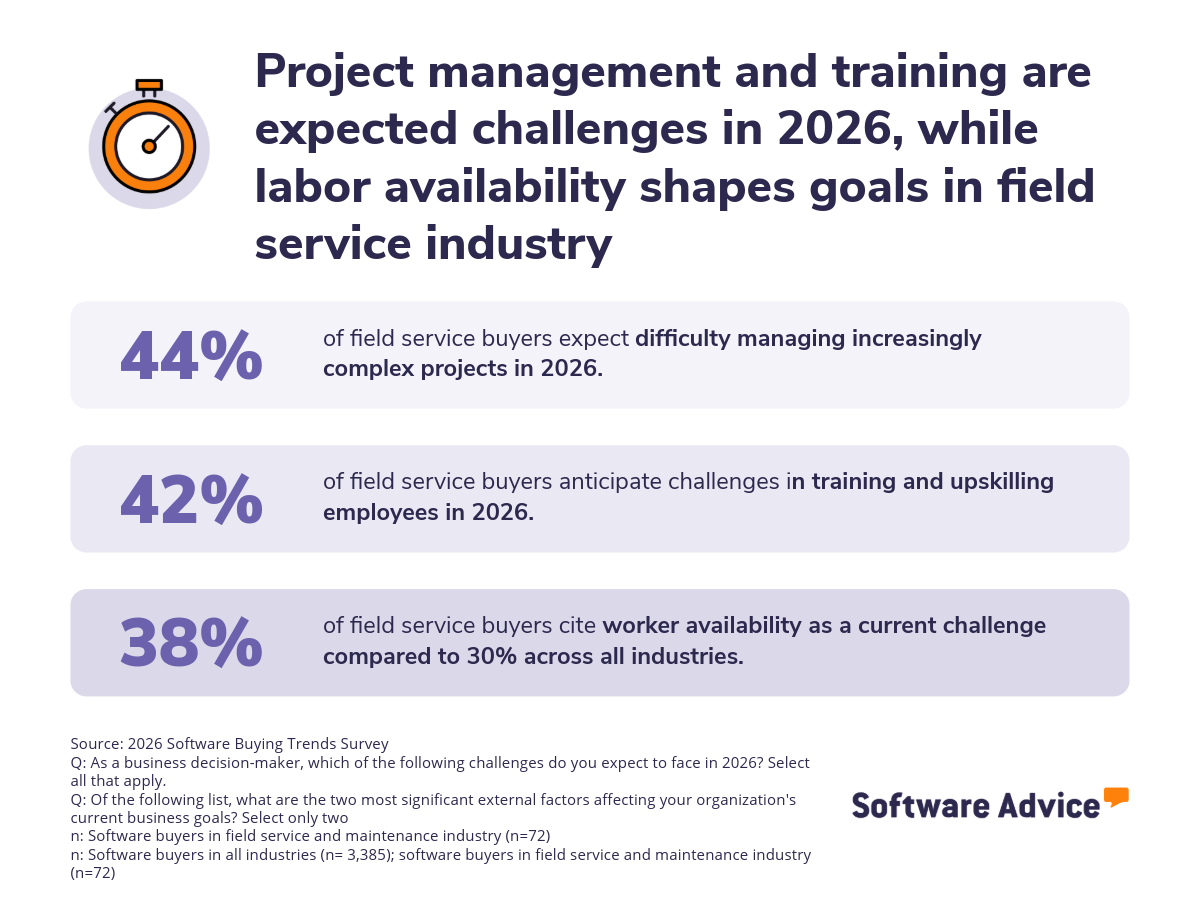 Project management and training are expected challenges in 2026, while labor availability shapes goals in field service industry

44%

of field service buyers expect difficulty managing increasingly complex projects in 2026.

42%

of field service buyers anticipate challenges in training and upskilling employees in 2026.

38%

of field service buyers cite worker availability as a current challenge compared to 30% across all industries.

Source: 2026 Software Buying Trends Survey
Q: As a business decision-maker, which of the following challenges do you expect to face in 2026? Select all that apply.
Q: Of the following list, what are the two most significant external factors affecting your organization's current business goals? Select only two
n: Software buyers in field service and maintenance industry (n=72)
n: Software buyers in all industries (n= 3,385); software buyers in field service and maintenance industry (n=72)

Software Advice