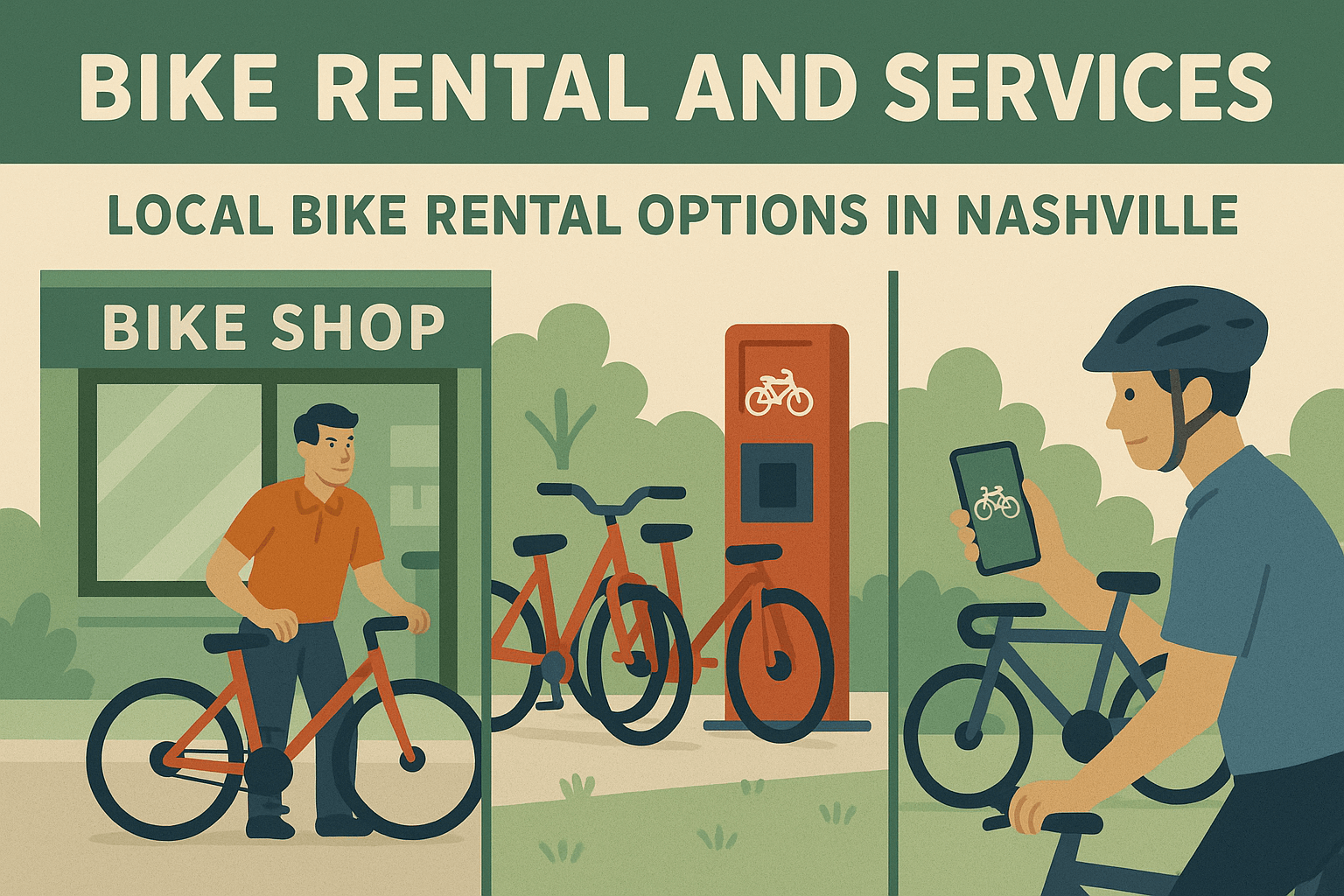 BIKE RENTAL AND SERVICES

LOCAL BIKE RENTAL OPTIONS IN NASHVILLE

BIKE SHOP