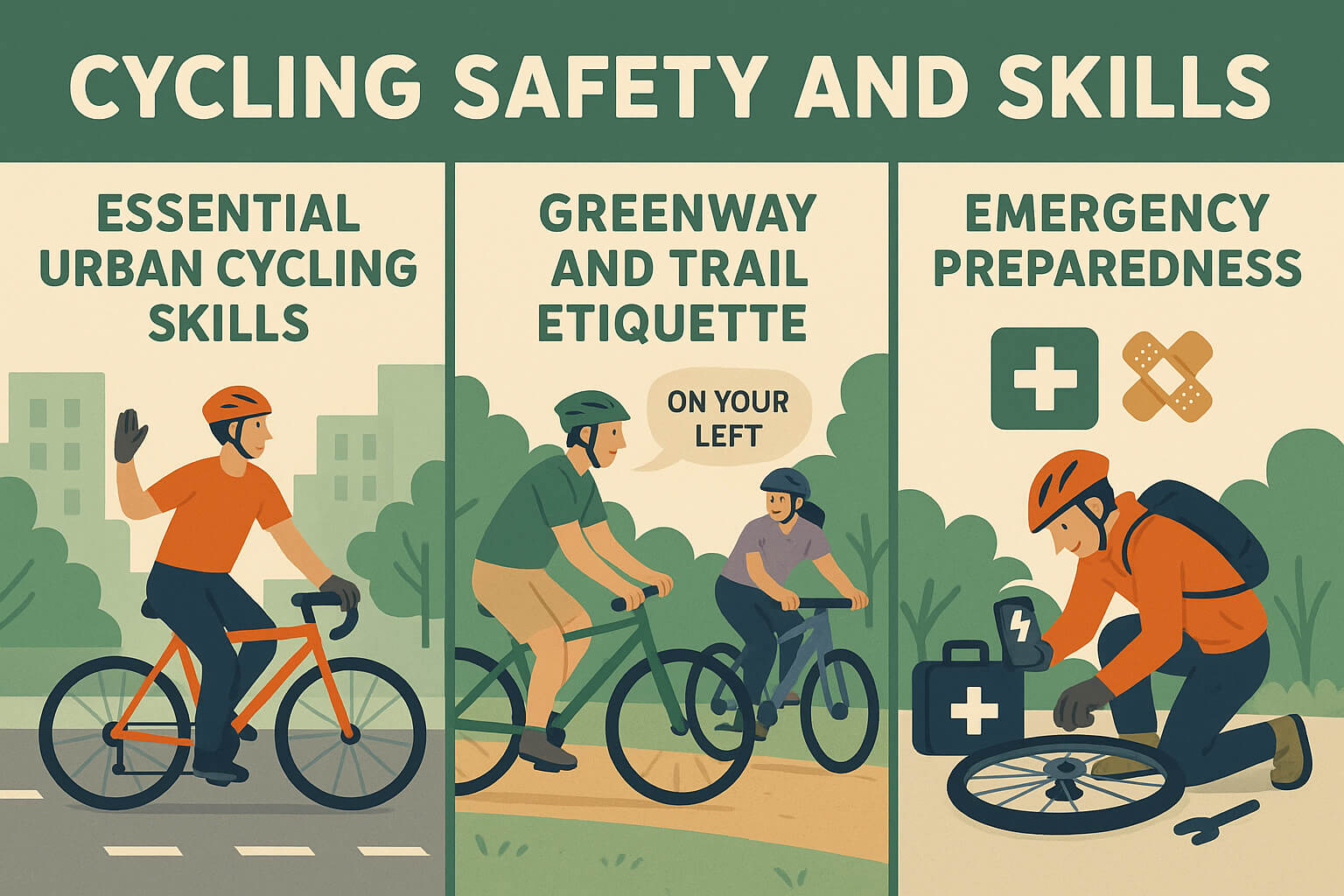 CYCLING SAFETY AND SKILLS

ESSENTIAL URBAN CYCLING SKILLS

GREENWAY AND TRAIL ETIQUETTE

ON YOUR LEFT

EMERGENCY PREPAREDNESS