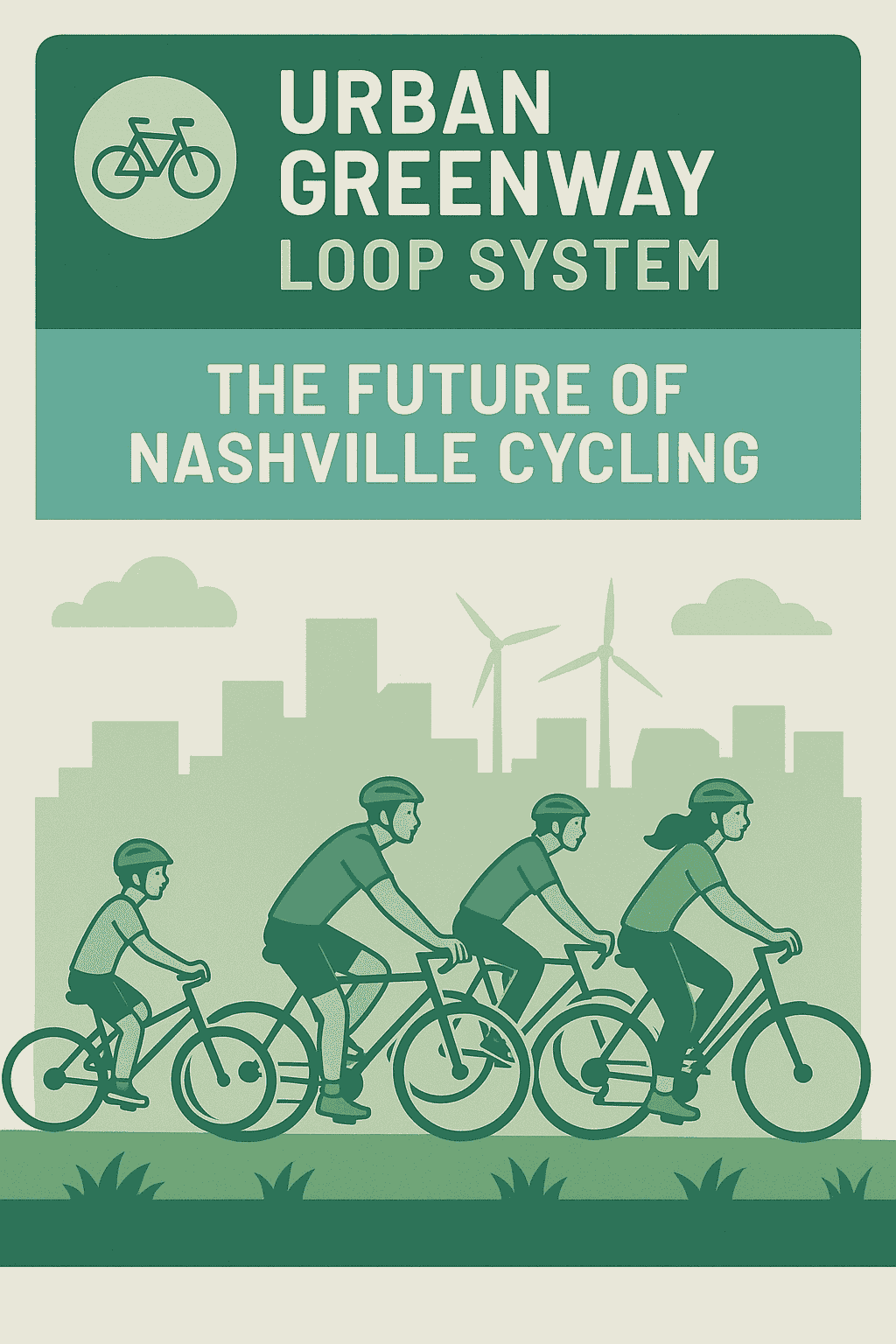 URBAN GREENWAY
LOOP SYSTEM

THE FUTURE OF NASHVILLE CYCLING