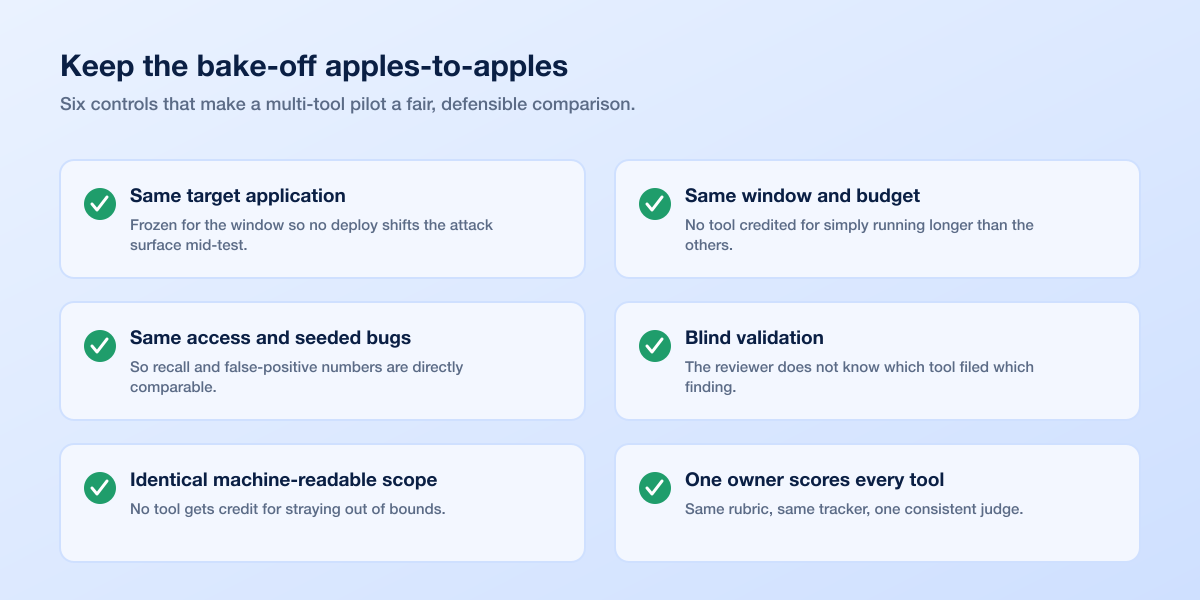 Keep the bake-off apples-to-apples

Six controls that make a multi-tool pilot a fair, defensible comparison.

Same target application

Frozen for the window so no deploy shifts the attack surface mid-test.

Same access and seeded bugs

So recall and false-positive numbers are directly comparable.

Identical machine-readable scope

No tool gets credit for straying out of bounds.

Same window and budget

No tool credited for simply running longer than the others.

Blind validation

The reviewer does not know which tool filed which finding.

One owner scores every tool

Same rubric, same tracker, one consistent judge.