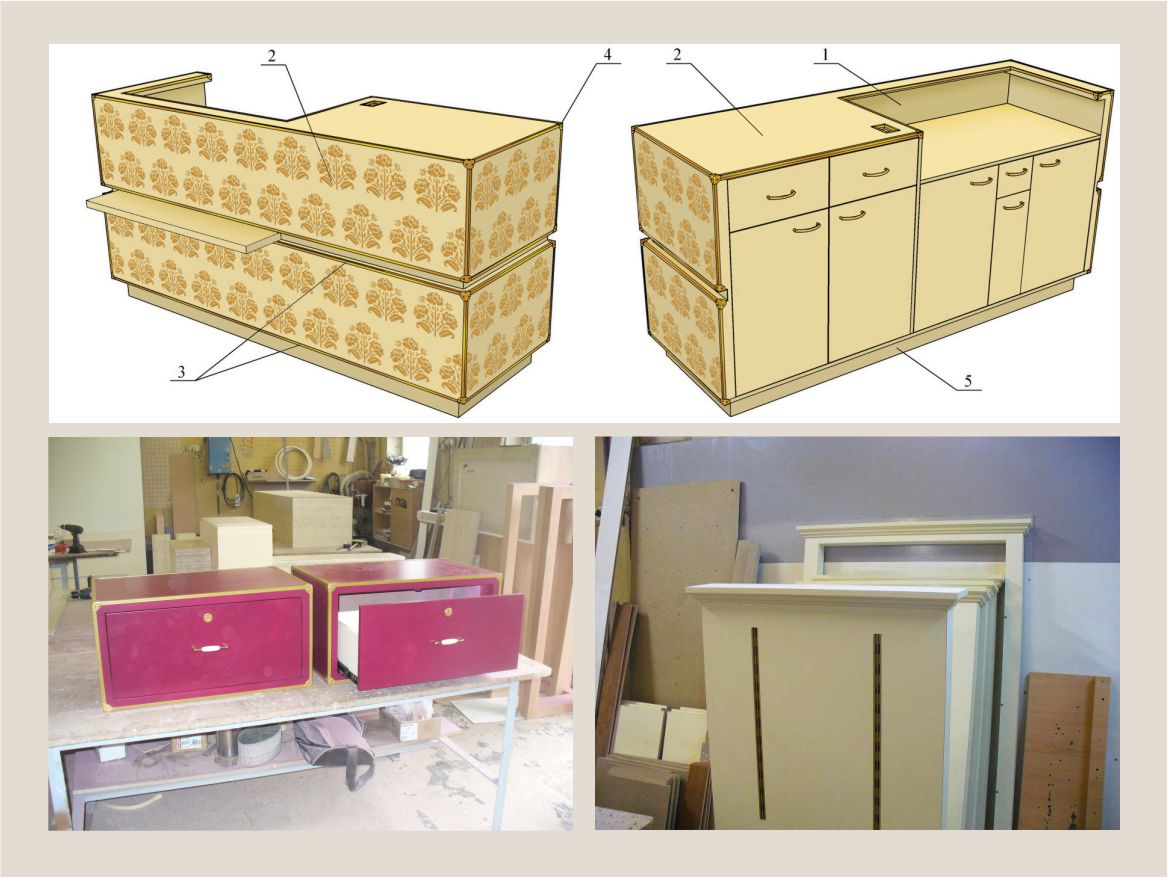 2
4
3
2
1
5