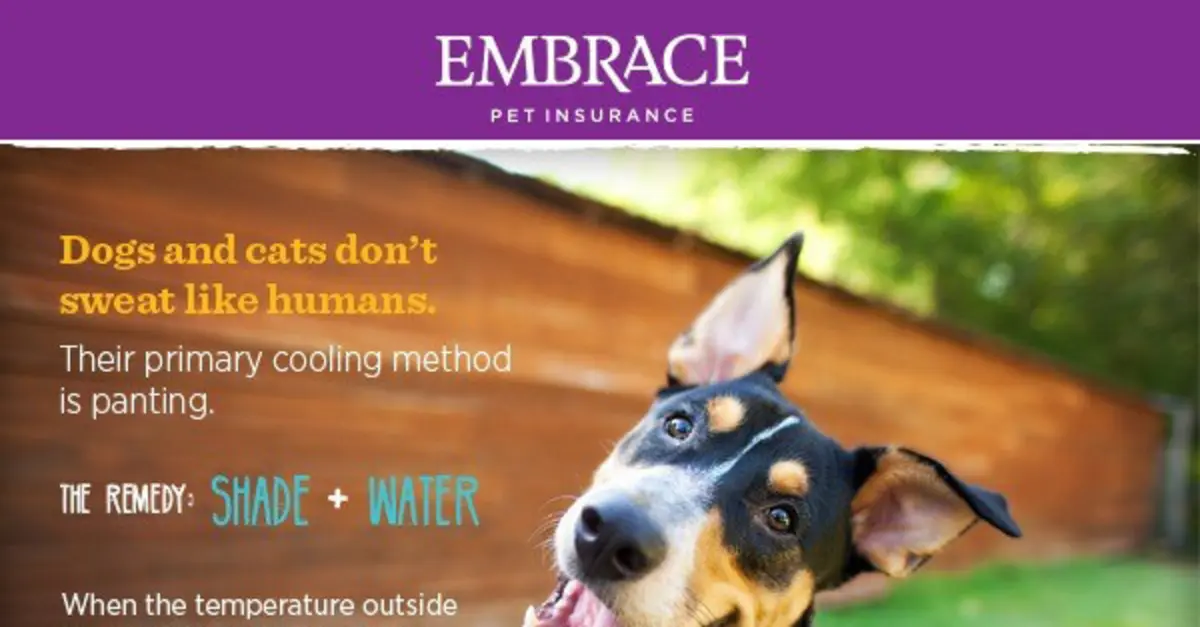 EMBRACE
PET INSURANCE

Dogs and cats don't sweat like humans.

Their primary cooling method is panting.

THE REMEDY: SHADE + WATER

When the temperature outside