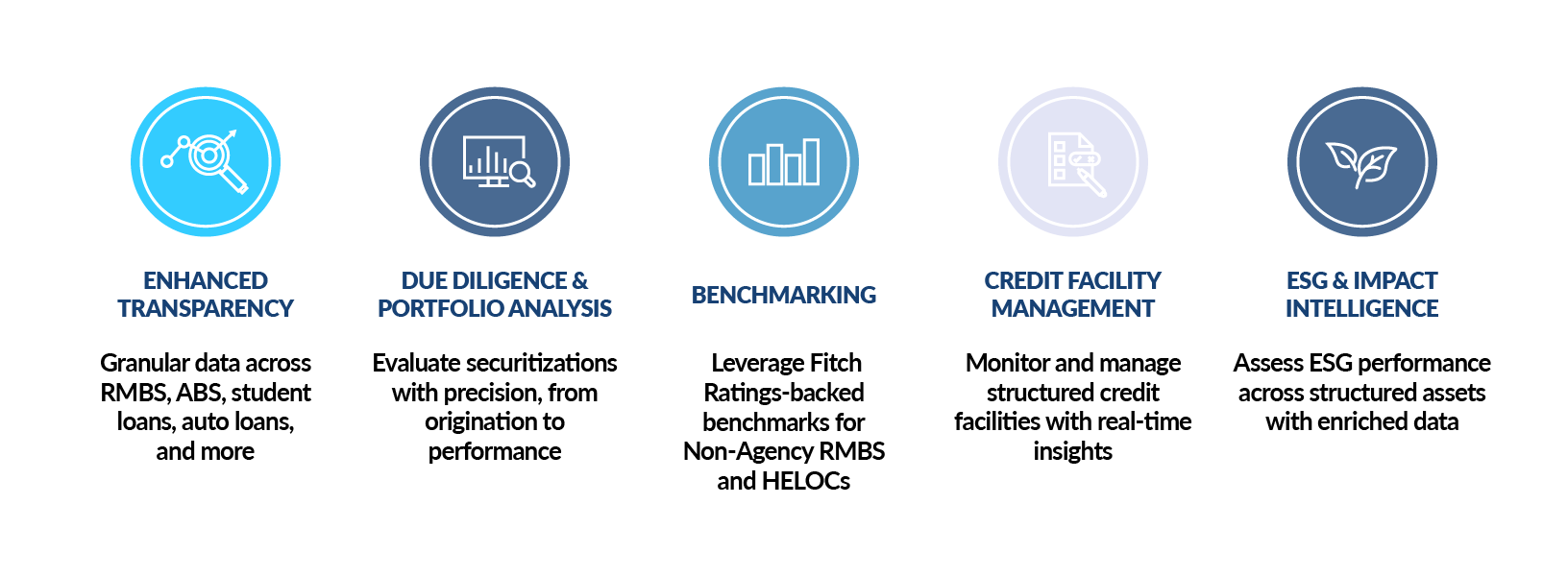 ENHANCED TRANSPARENCY

Granular data across RMBS, ABS, student loans, auto loans, and more

DUE DILIGENCE & PORTFOLIO ANALYSIS

Evaluate securitizations with precision, from origination to performance

BENCHMARKING

Leverage Fitch Ratings-backed benchmarks for Non-Agency RMBS and HELOCs

CREDIT FACILITY MANAGEMENT

Monitor and manage structured credit facilities with real-time insights

ESG & IMPACT INTELLIGENCE

Assess ESG performance across structured assets with enriched data