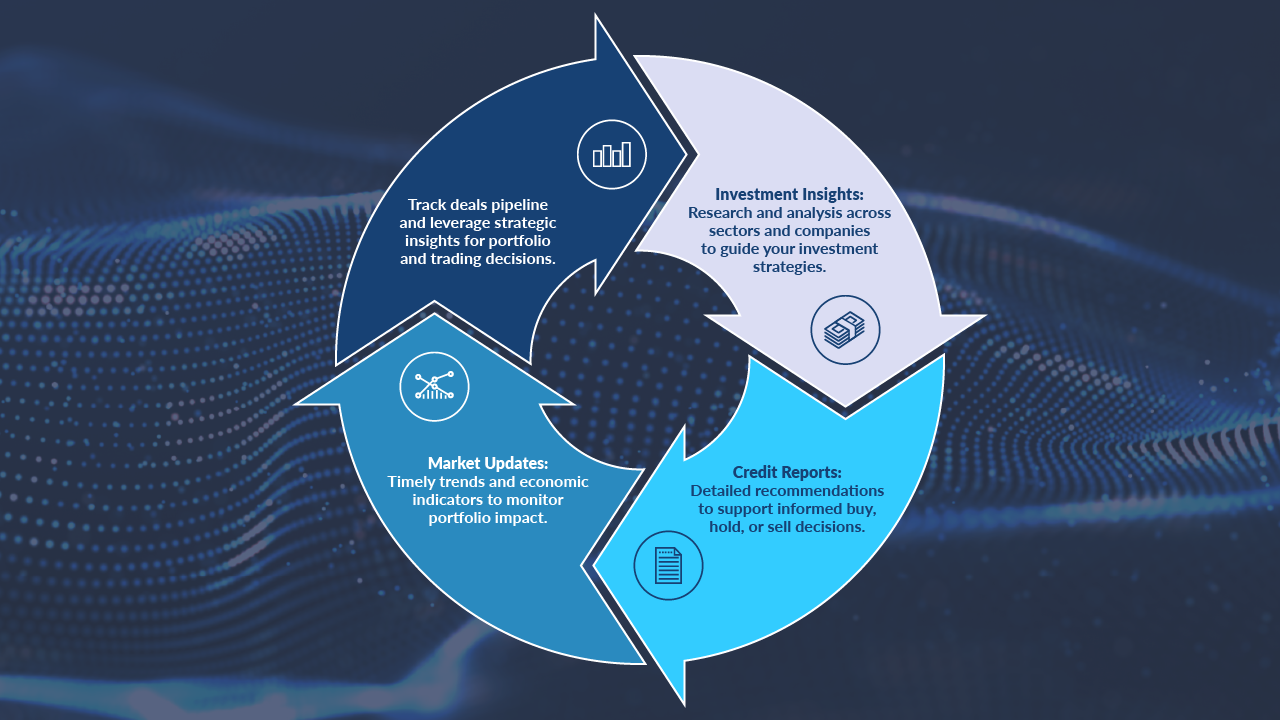 Track deals pipeline and leverage strategic insights for portfolio and trading decisions.

Investment Insights:
Research and analysis across sectors and companies to guide your investment strategies.

Credit Reports:
Detailed recommendations to support informed buy, hold, or sell decisions.

Market Updates:
Timely trends and economic indicators to monitor portfolio impact.