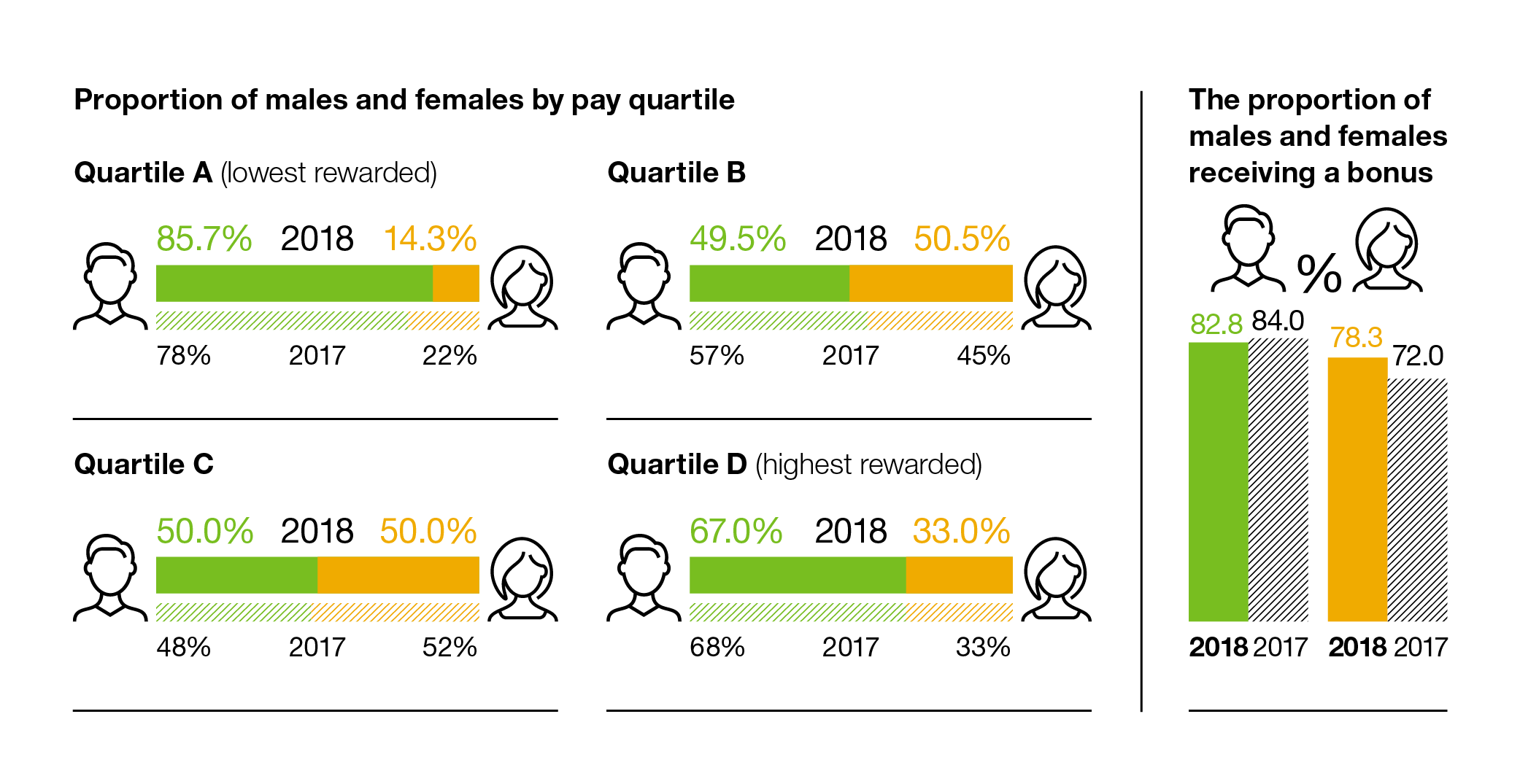 Proportion of males and females by pay quartile

Quartile A (lowest rewarded)

85.7% 2018 14.3%

78% 2017 22%

Quartile B

49.5% 2018 50.5%

57% 2017 45%

Quartile C

50.0% 2018 50.0%

48% 2017 52%

Quartile D (highest rewarded)

67.0% 2018 33.0%

68% 2017 33%

The proportion of males and females receiving a bonus

%

82.8 84.0 78.3 72.0

2018 2017 2018 2017