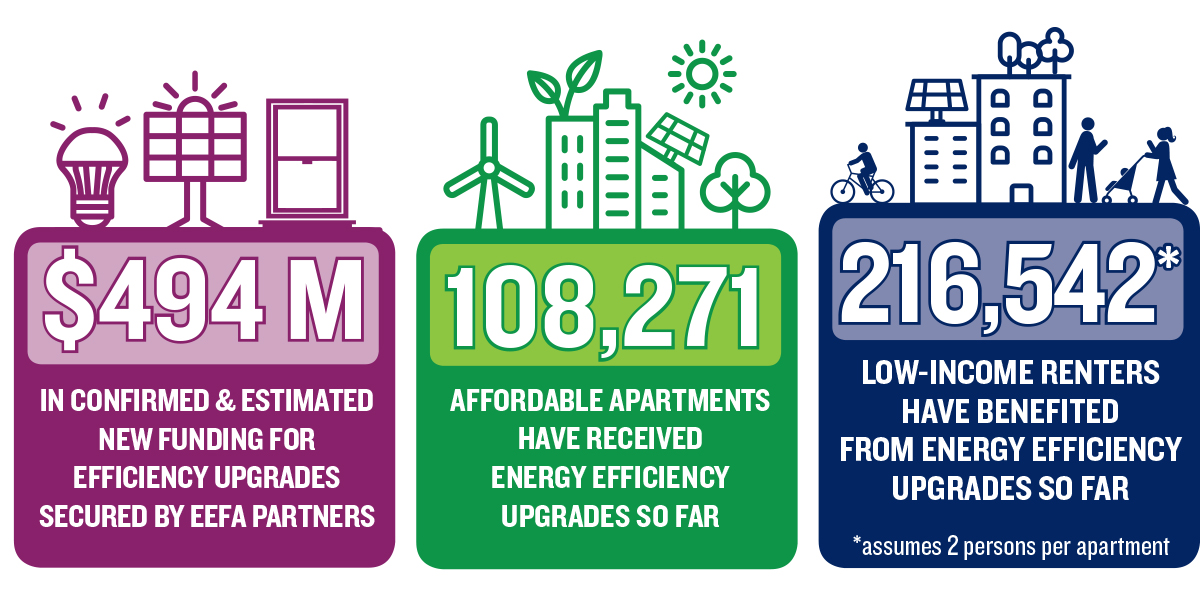 $494 M

IN CONFIRMED & ESTIMATED NEW FUNDING FOR EFFICIENCY UPGRADES SECURED BY EEFA PARTNERS

108,271

AFFORDABLE APARTMENTS HAVE RECEIVED ENERGY EFFICIENCY UPGRADES SO FAR

216,542*

LOW-INCOME RENTERS HAVE BENEFITED FROM ENERGY EFFICIENCY UPGRADES SO FAR

*assumes 2 persons per apartment