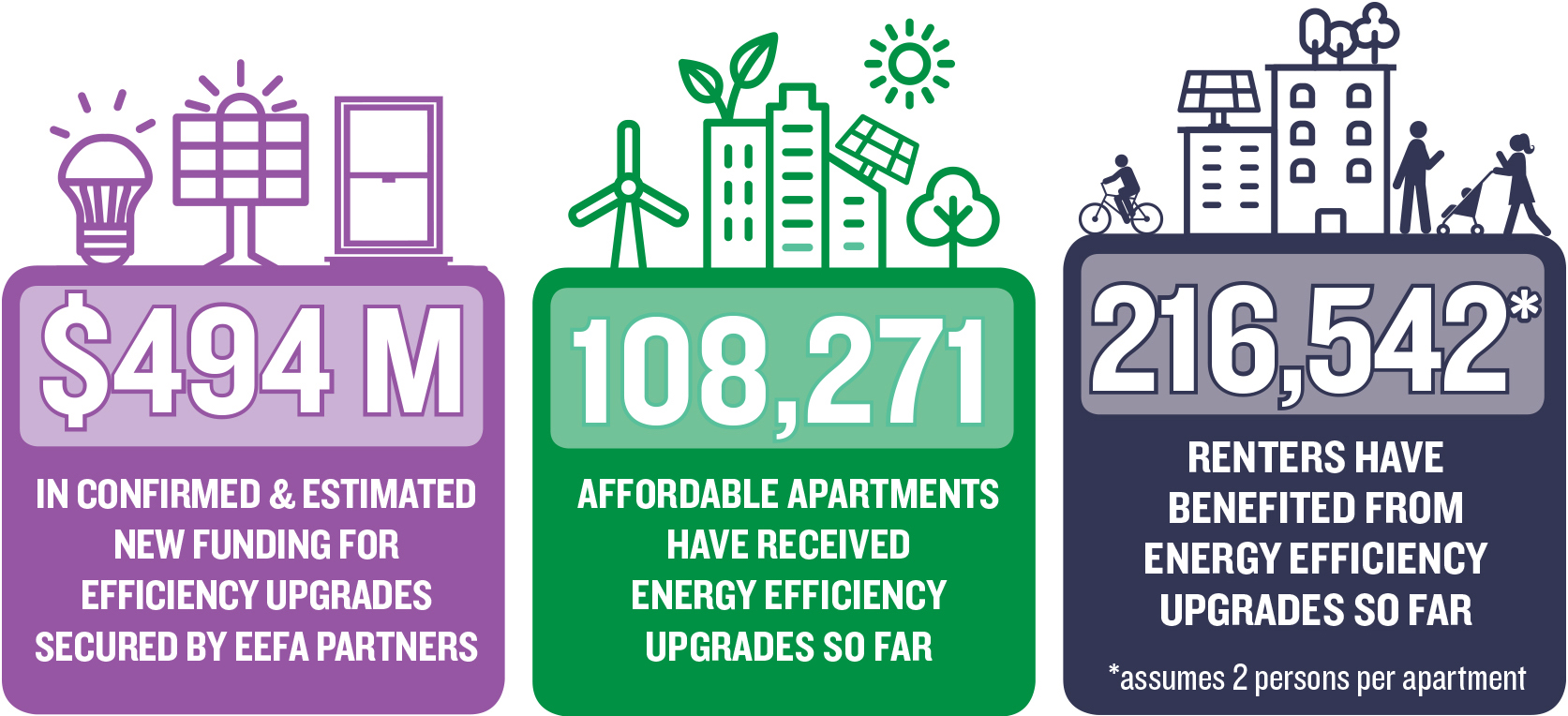 $494 M

IN CONFIRMED & ESTIMATED NEW FUNDING FOR EFFICIENCY UPGRADES SECURED BY EEFA PARTNERS

108,271

AFFORDABLE APARTMENTS HAVE RECEIVED ENERGY EFFICIENCY UPGRADES SO FAR

216,542*

RENTERS HAVE BENEFITED FROM ENERGY EFFICIENCY UPGRADES SO FAR

*assumes 2 persons per apartment